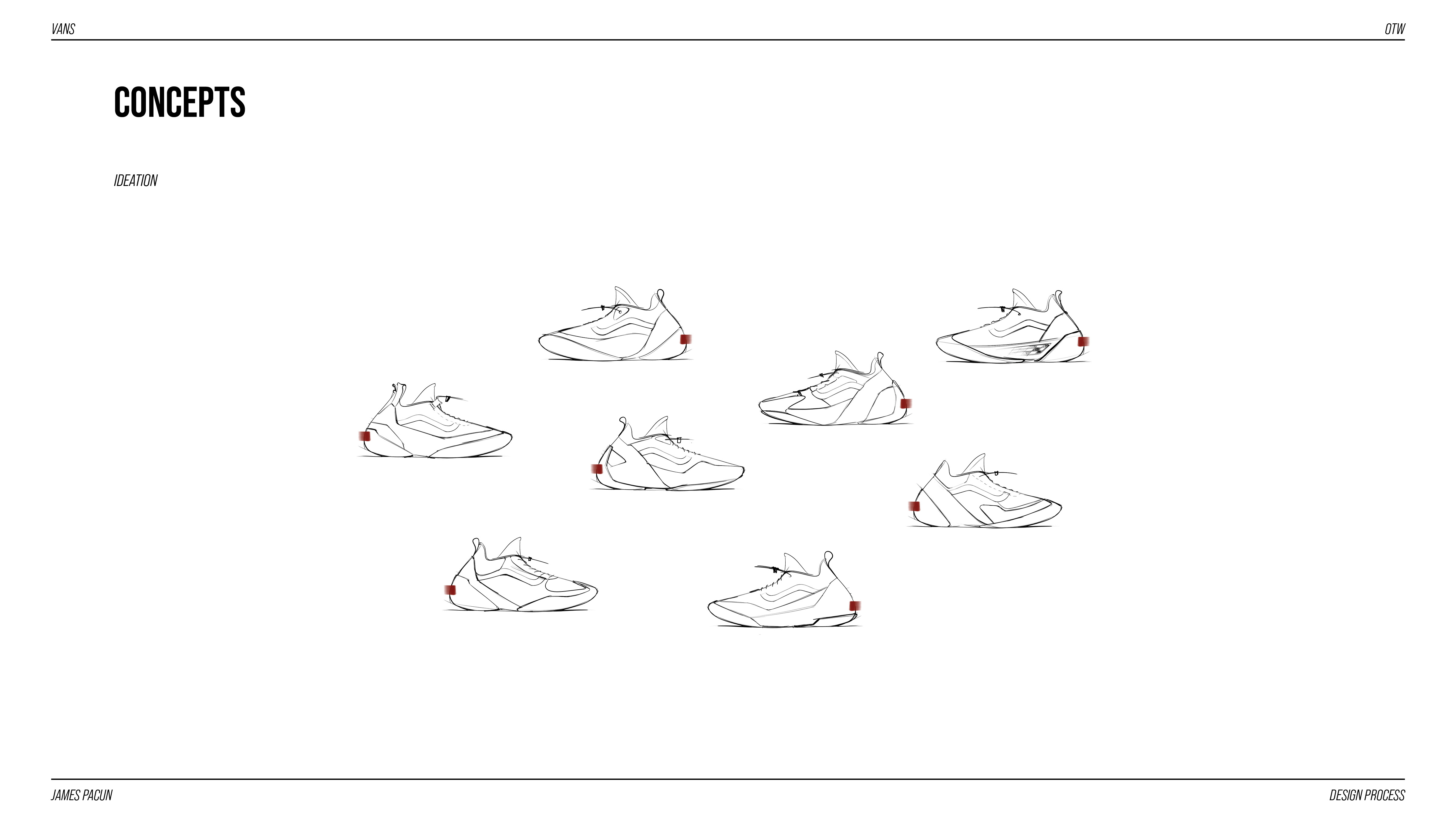 VANS

OTW

CONCEPTS

IDEATION

JAMES PACUN

DESIGN PROCESS