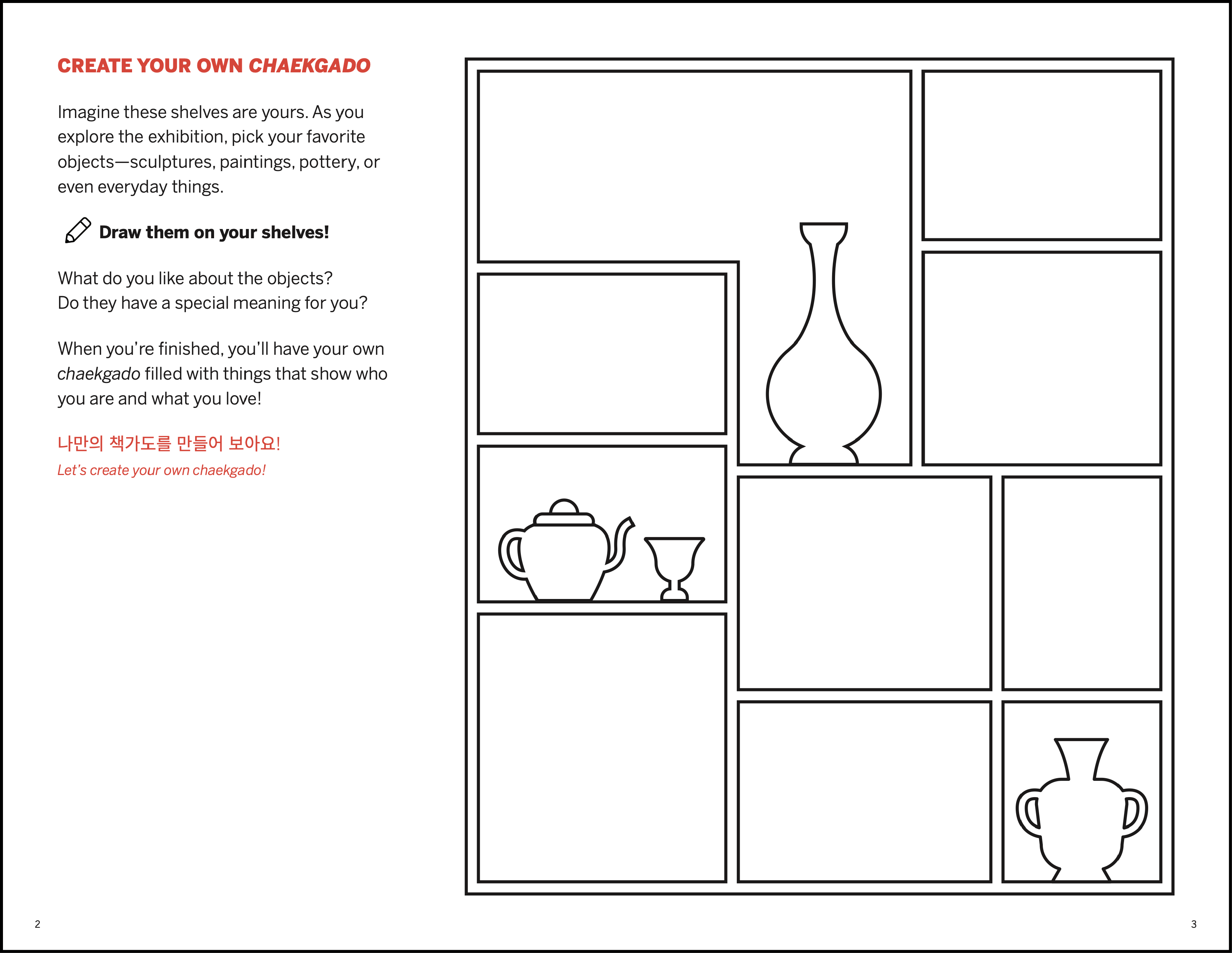 CREATE YOUR OWN CHAEKGADO

Imagine these shelves are yours. As you explore the exhibition, pick your favorite objects—sculptures, paintings, pottery, or even everyday things.

Draw them on your shelves!

What do you like about the objects?
Do they have a special meaning for you?

When you're finished, you'll have your own chaekgado filled with things that show who you are and what you love!

나만의 책가도를 만들어 보아요!
Let's create your own chaekgado!

2

3