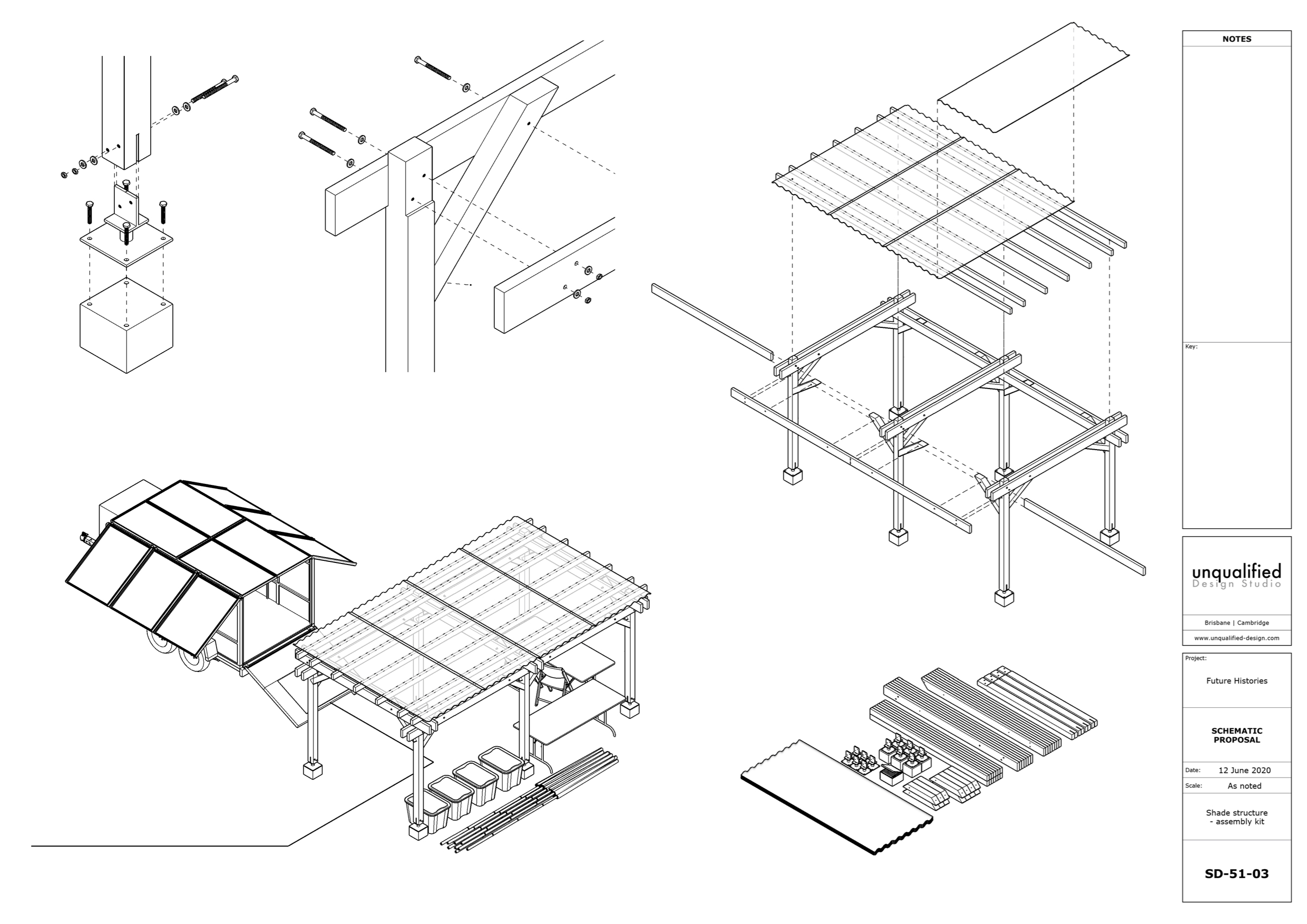 NOTES

Key:

unqualified
Design Studio

Brisbane | Cambridge

www.unqualified-design.com

Project:

Future Histories

SCHEMATIC PROPOSAL

Date: 12 June 2020

Scale: As noted

Shade structure - assembly kit

SD-51-03