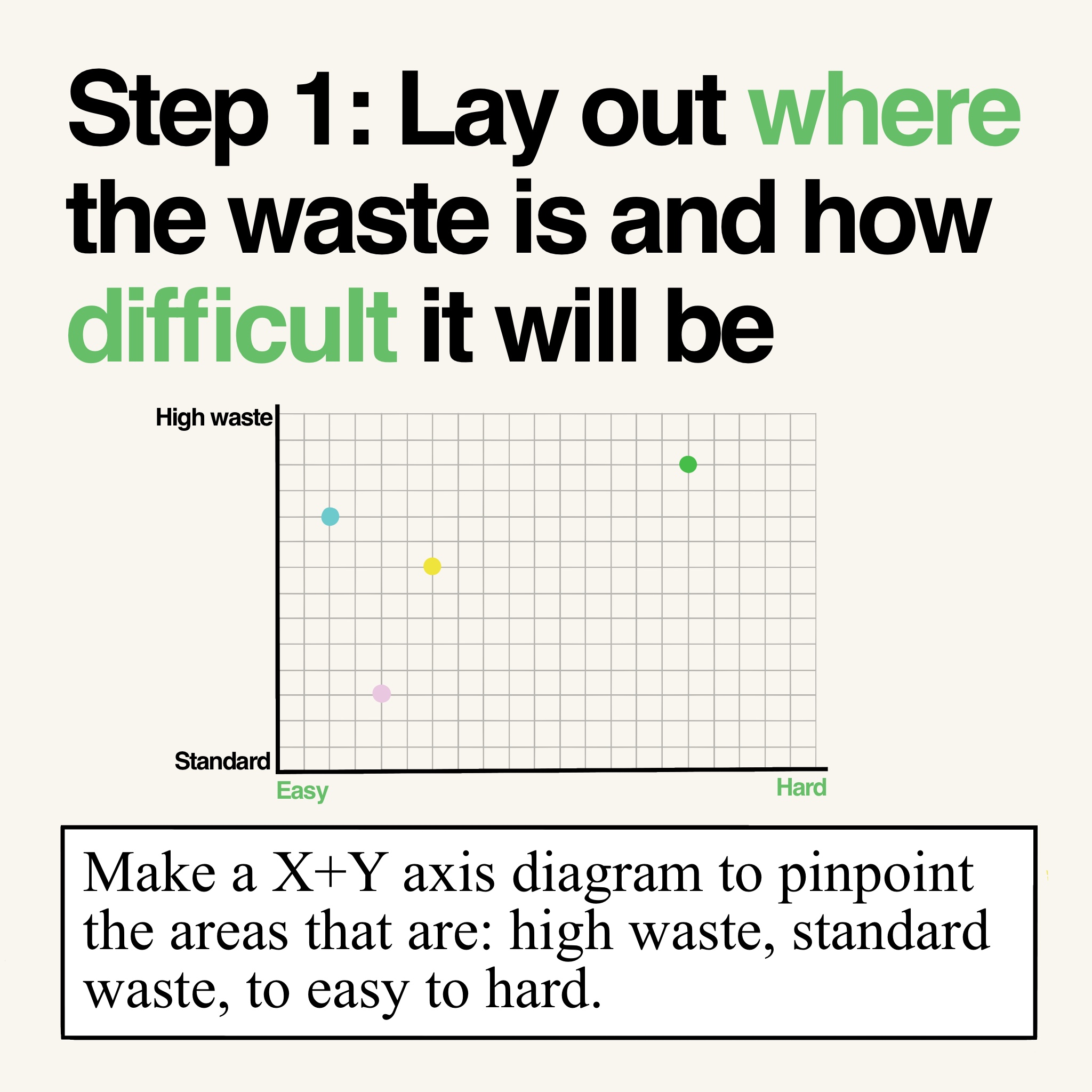 Step 1: Lay out where the waste is and how difficult it will be

High waste

Standard

Easy

Hard

Make a X+Y axis diagram to pinpoint the areas that are: high waste, standard waste, to easy to hard.