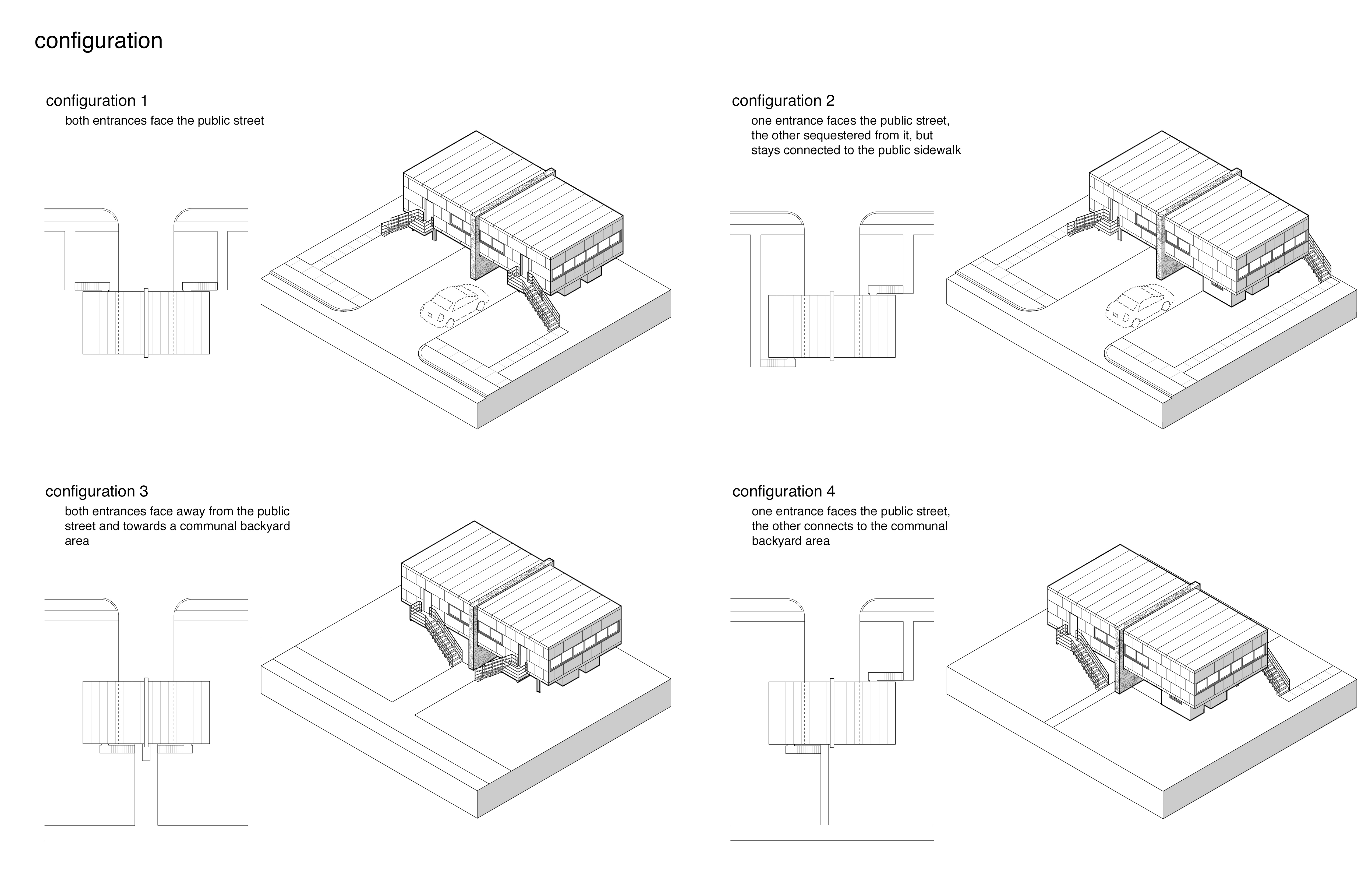 configuration

configuration 1
both entrances face the public street

configuration 2
one entrance faces the public street, the other sequestered from it, but stays connected to the public sidewalk

configuration 3
both entrances face away from the public street and towards a communal backyard area

configuration 4
one entrance faces the public street, the other connects to the communal backyard area