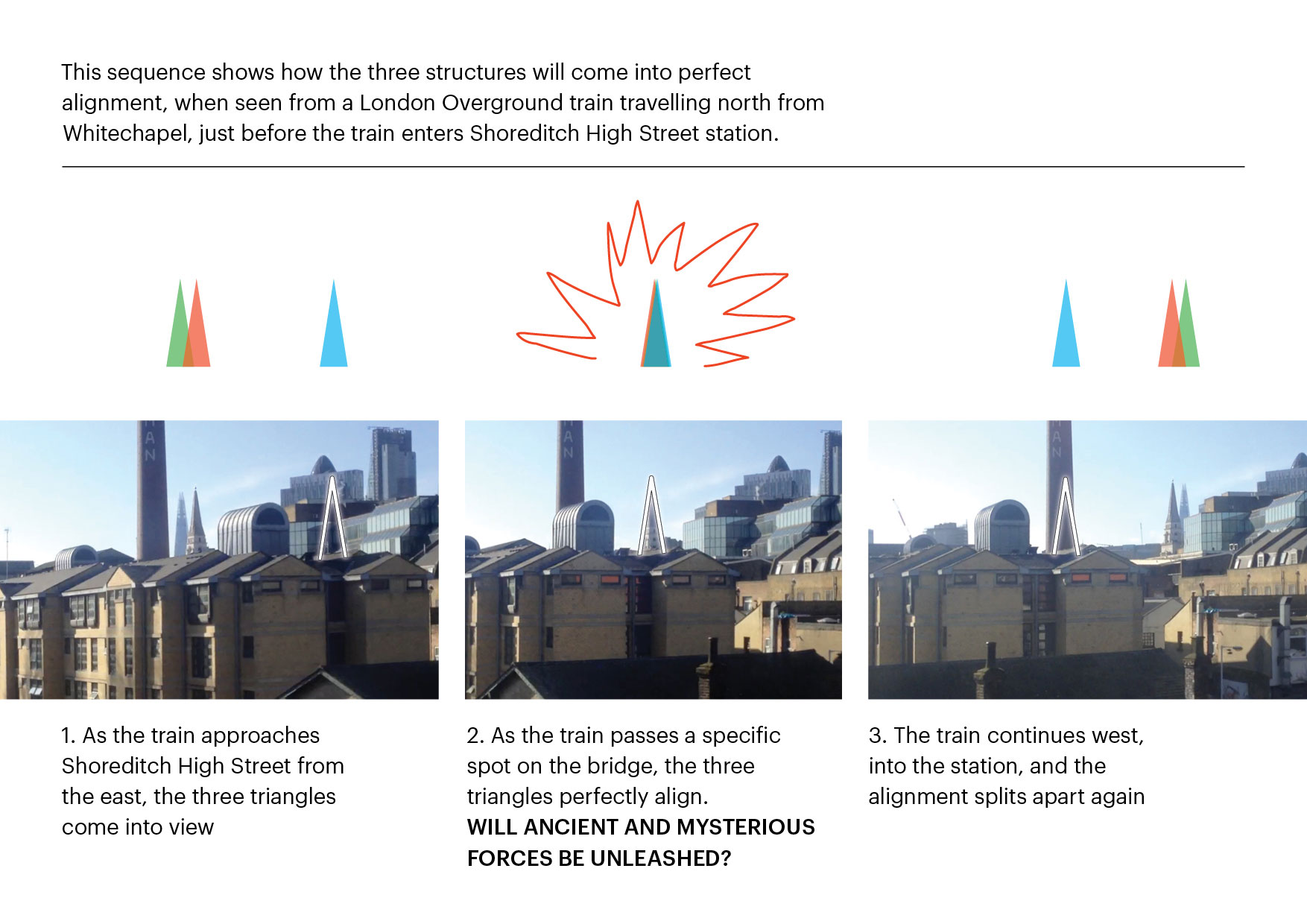 This sequence shows how the three structures will come into perfect alignment, when seen from a London Overground train travelling north from Whitechapel, just before the train enters Shoreditch High Street station.

AN

AN

AN

1. As the train approaches Shoreditch High Street from the east, the three triangles come into view

2. As the train passes a specific spot on the bridge, the three triangles perfectly align.
WILL ANCIENT AND MYSTERIOUS FORCES BE UNLEASHED?

3. The train continues west, into the station, and the alignment splits apart again