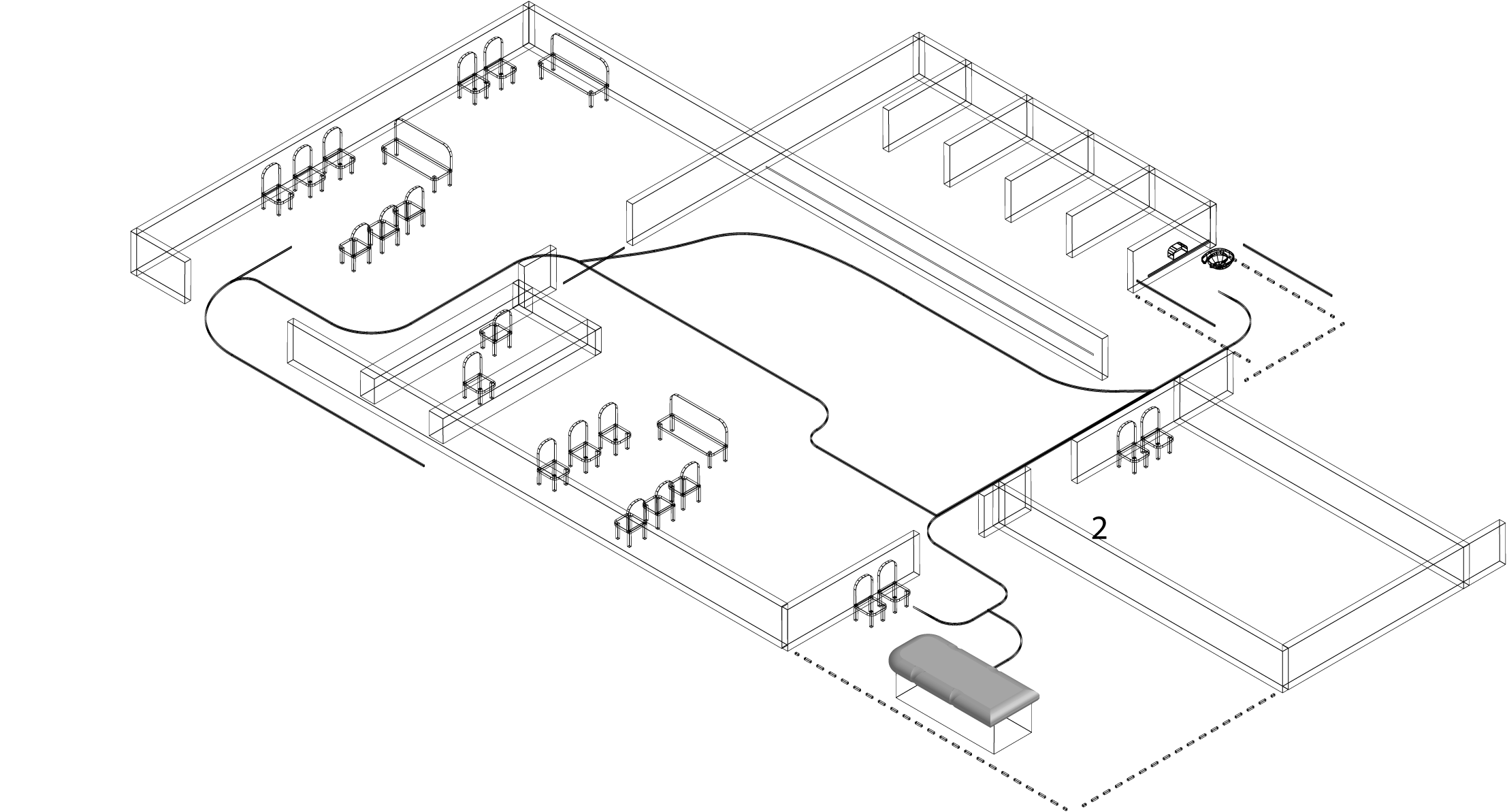 2