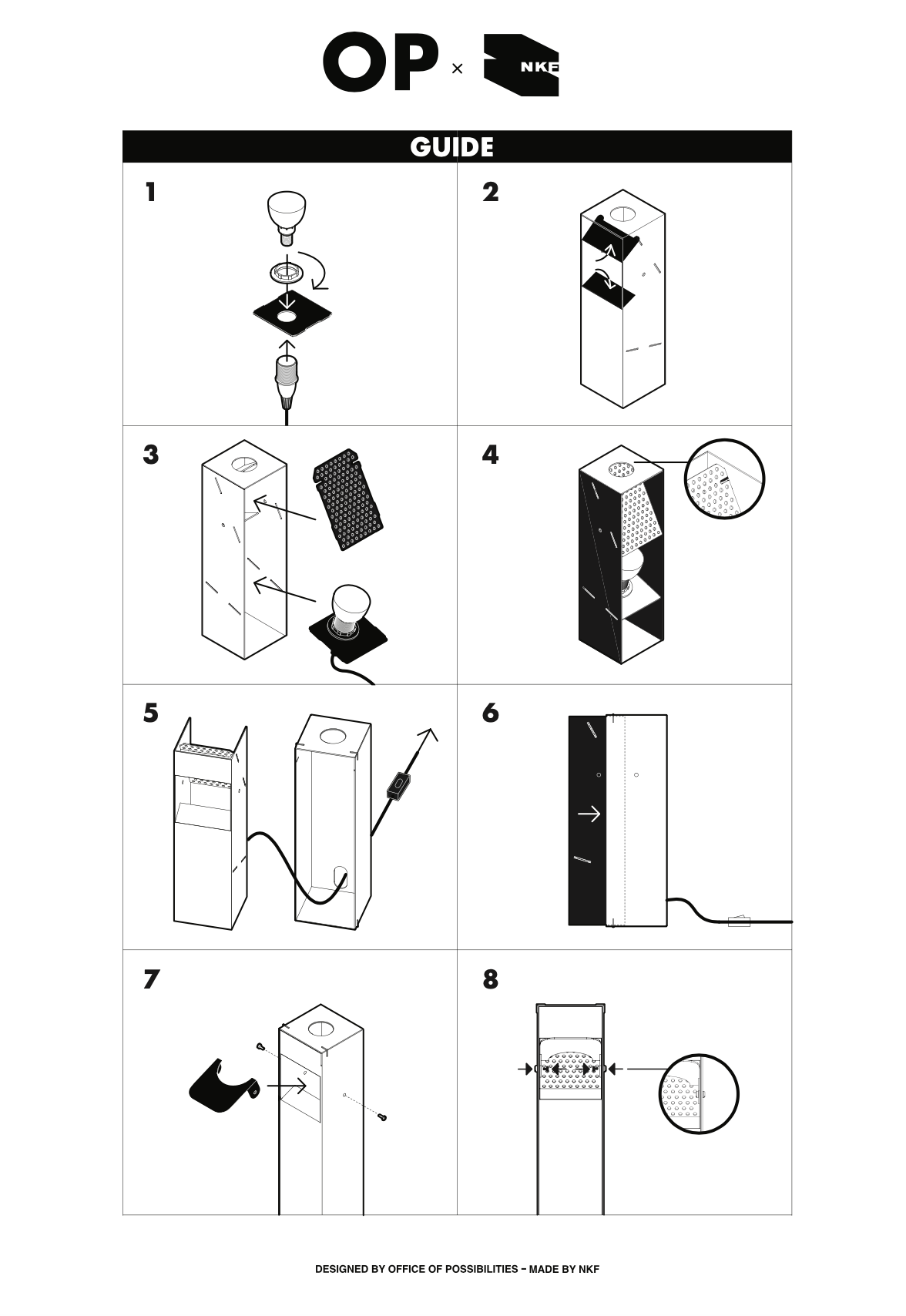 OP × NKF

GUIDE

1

2

3

4

5

6

7

8

DESIGNED BY OFFICE OF POSSIBILITIES – MADE BY NKF