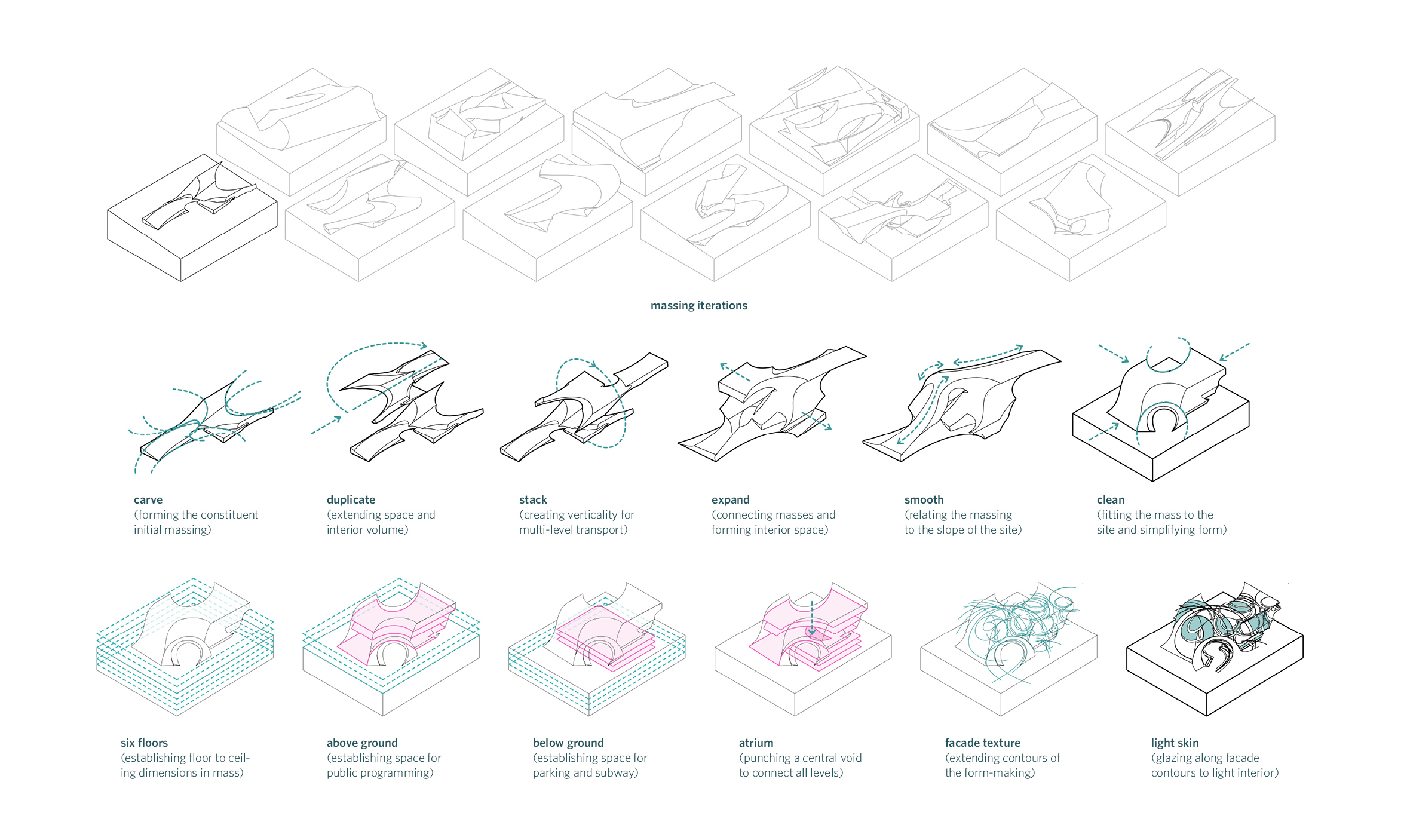 massing iterations

carve
(forming the constituent initial massing)

duplicate
(extending space and interior volume)

stack
(creating verticality for multi-level transport)

expand
(connecting masses and forming interior space)

smooth
(relating the massing to the slope of the site)

clean
(fitting the mass to the site and simplifying form)

six floors
(establishing floor to ceiling dimensions in mass)

above ground
(establishing space for public programming)

below ground
(establishing space for parking and subway)

atrium
(punching a central void to connect all levels)

facade texture
(extending contours of the form-making)

light skin
(glazing along facade contours to light interior)