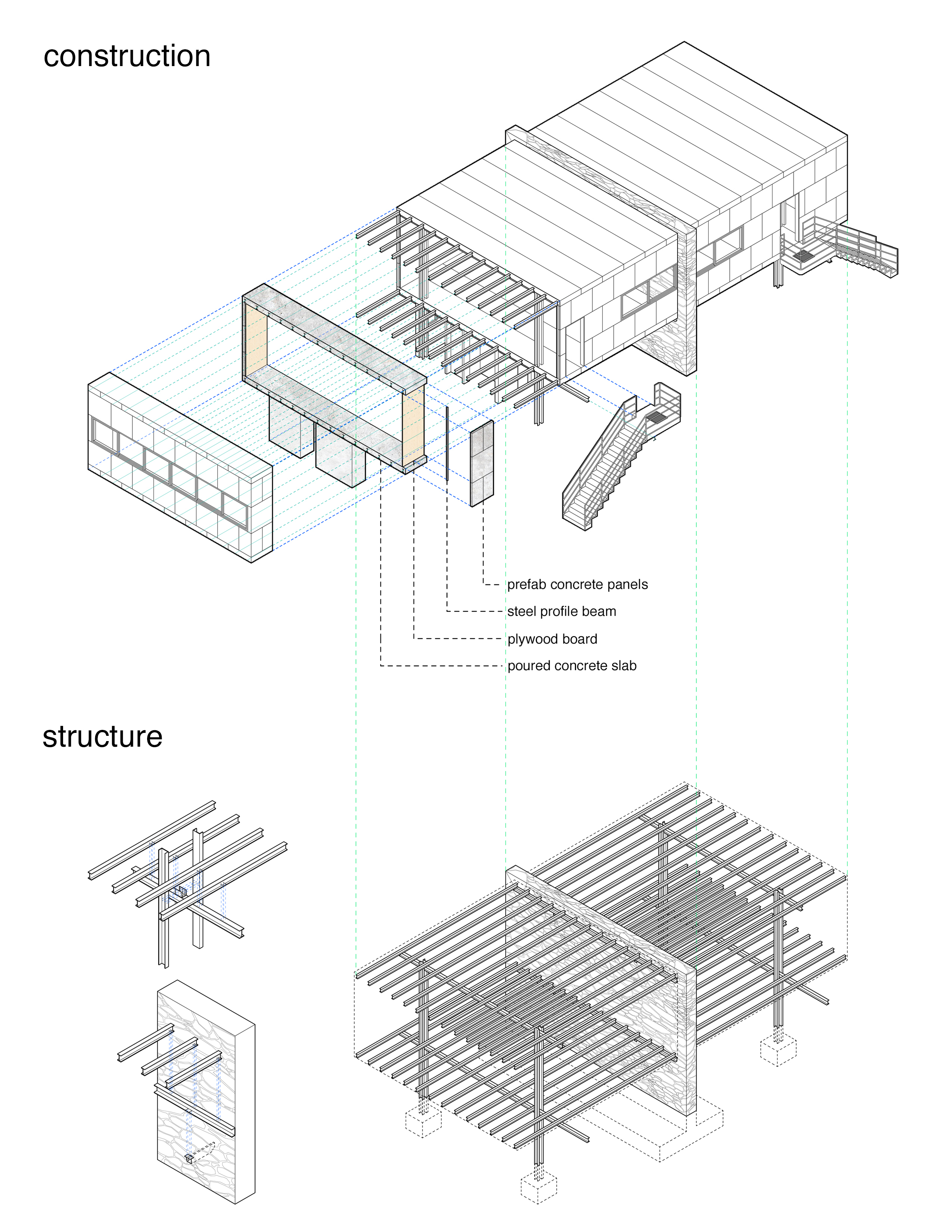 construction

prefab concrete panels
steel profile beam
plywood board
poured concrete slab

structure