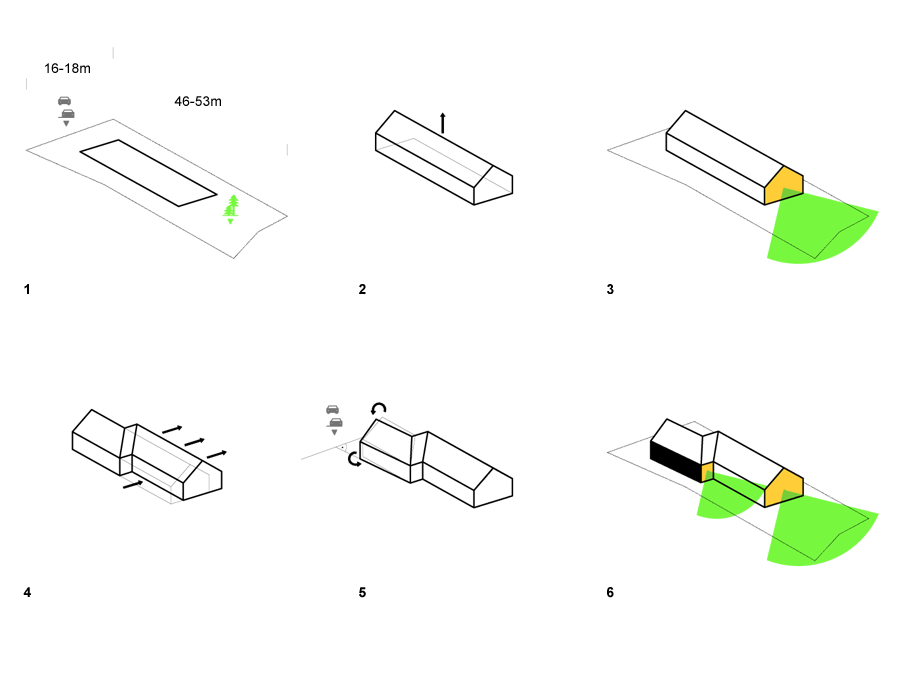 16-18m

46-53m

1

2

3

4

5

6