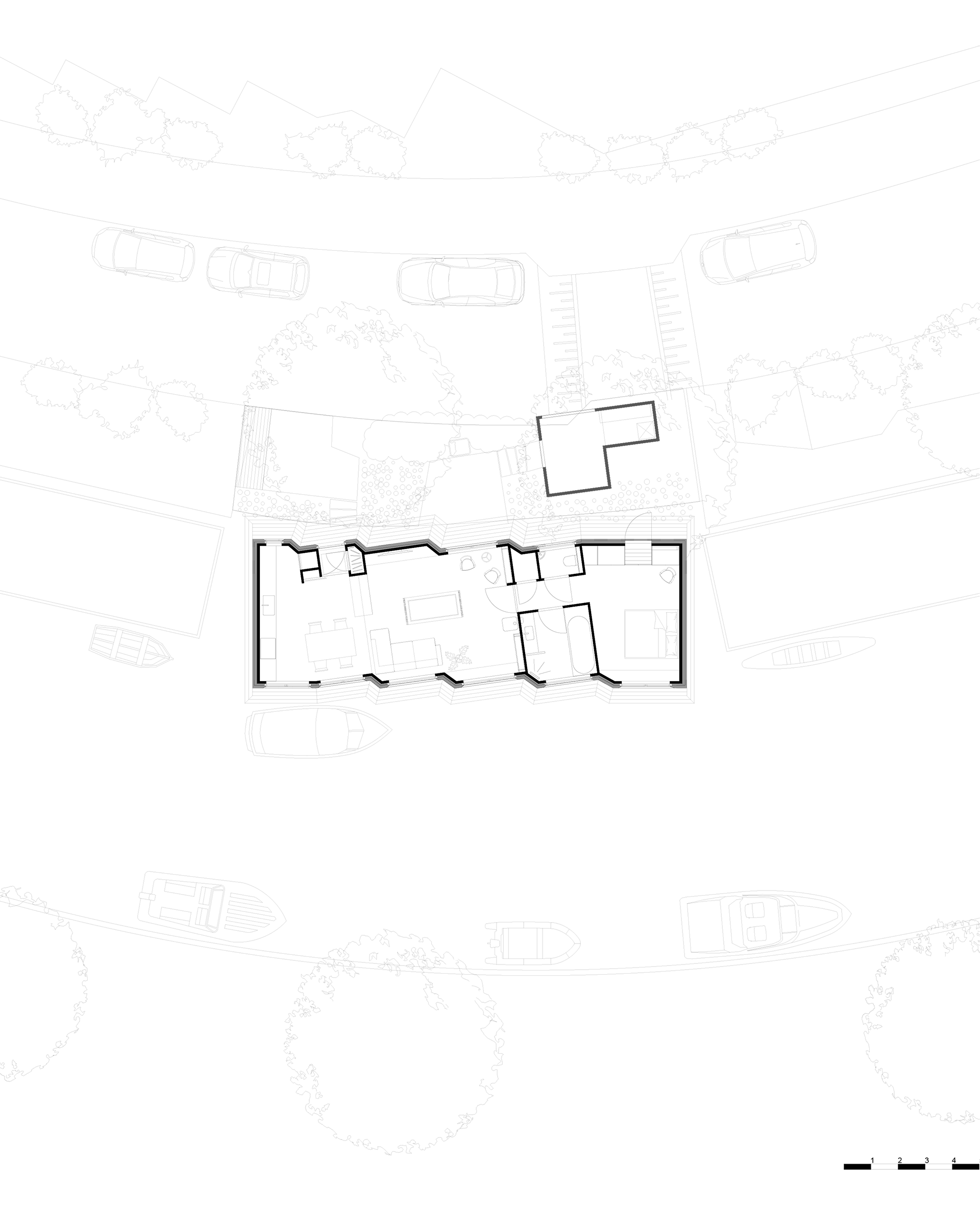 1 2 3 4