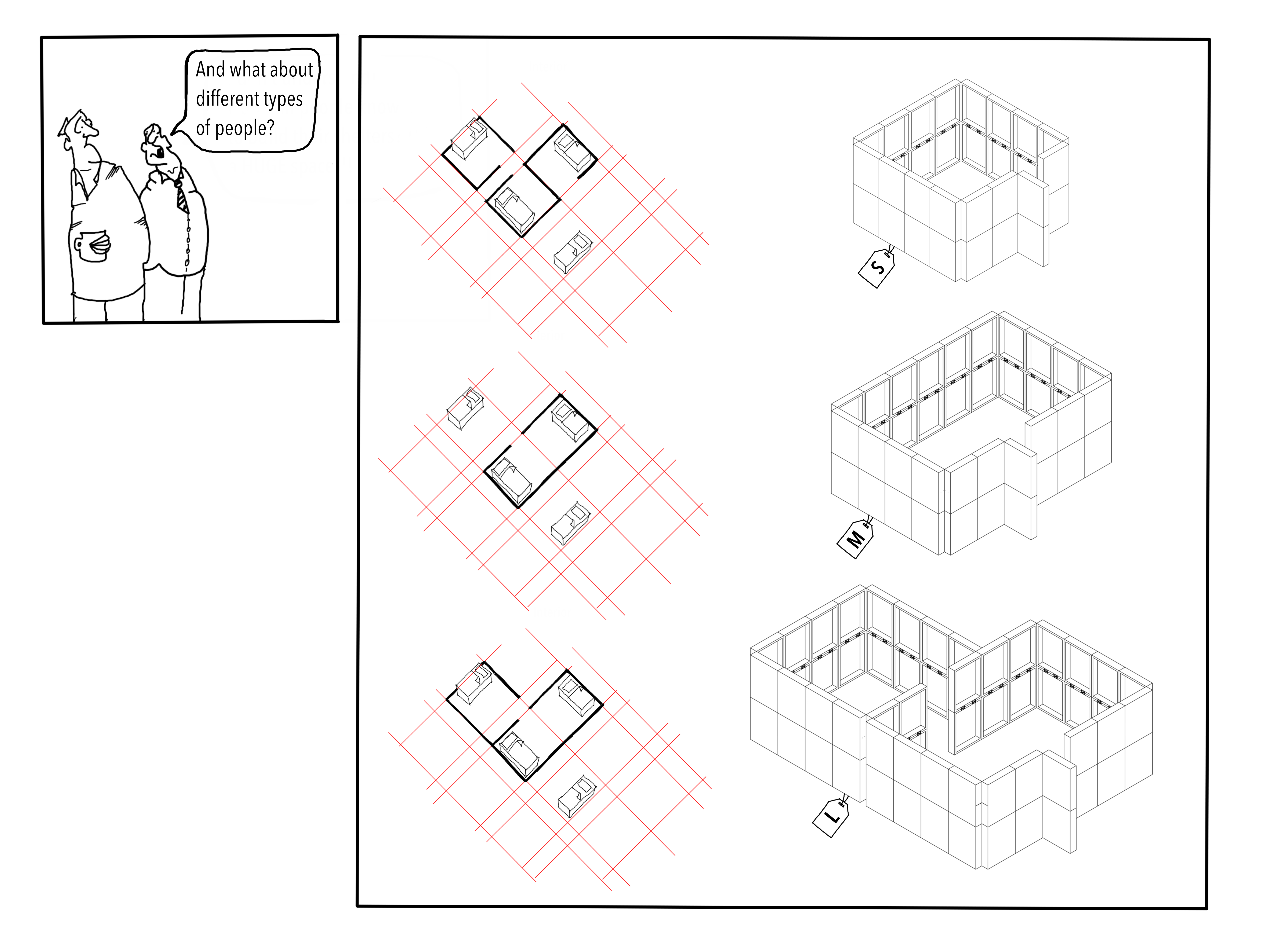 And what about different types of people?

S

M

L