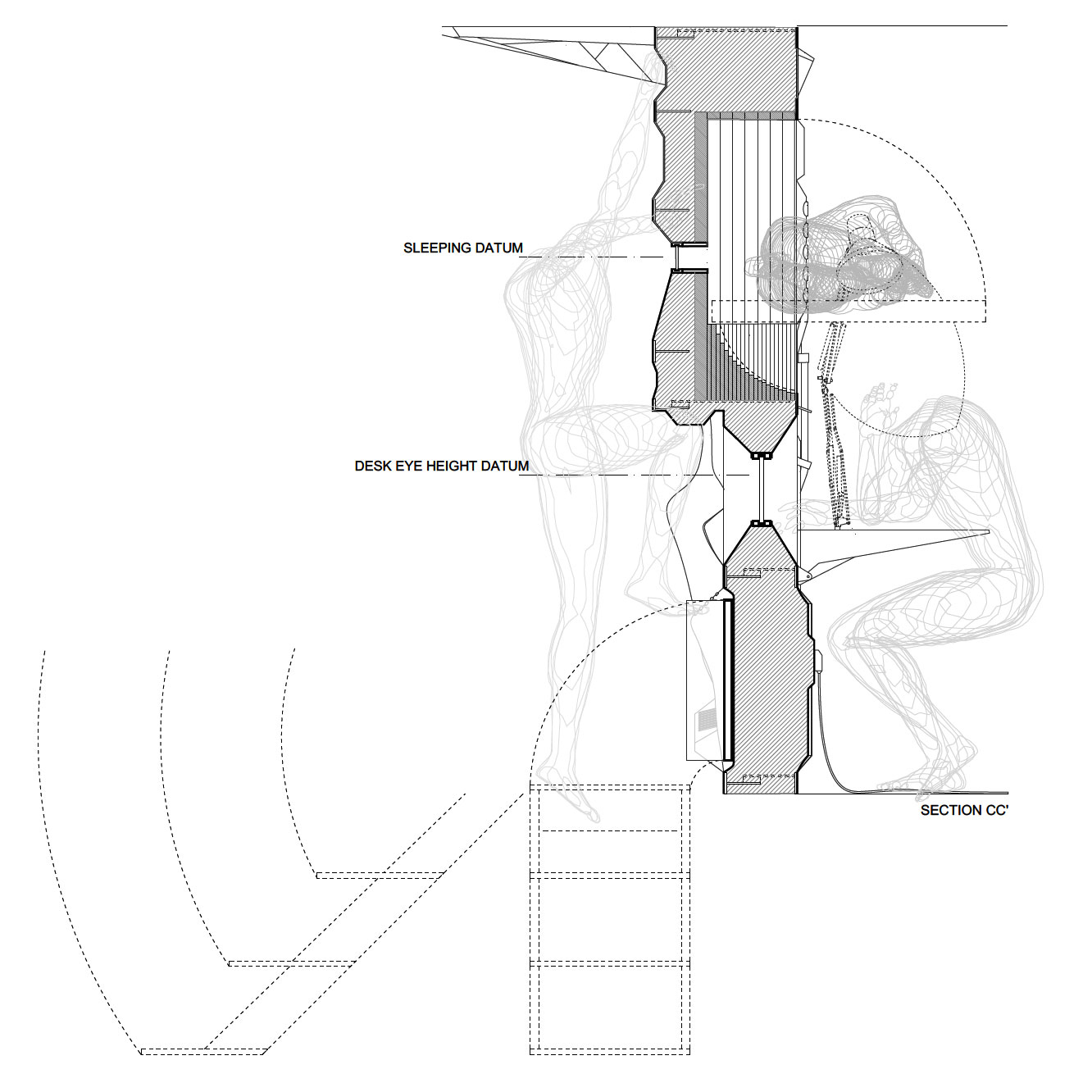 SLEEPING DATUM

DESK EYE HEIGHT DATUM

SECTION CC'