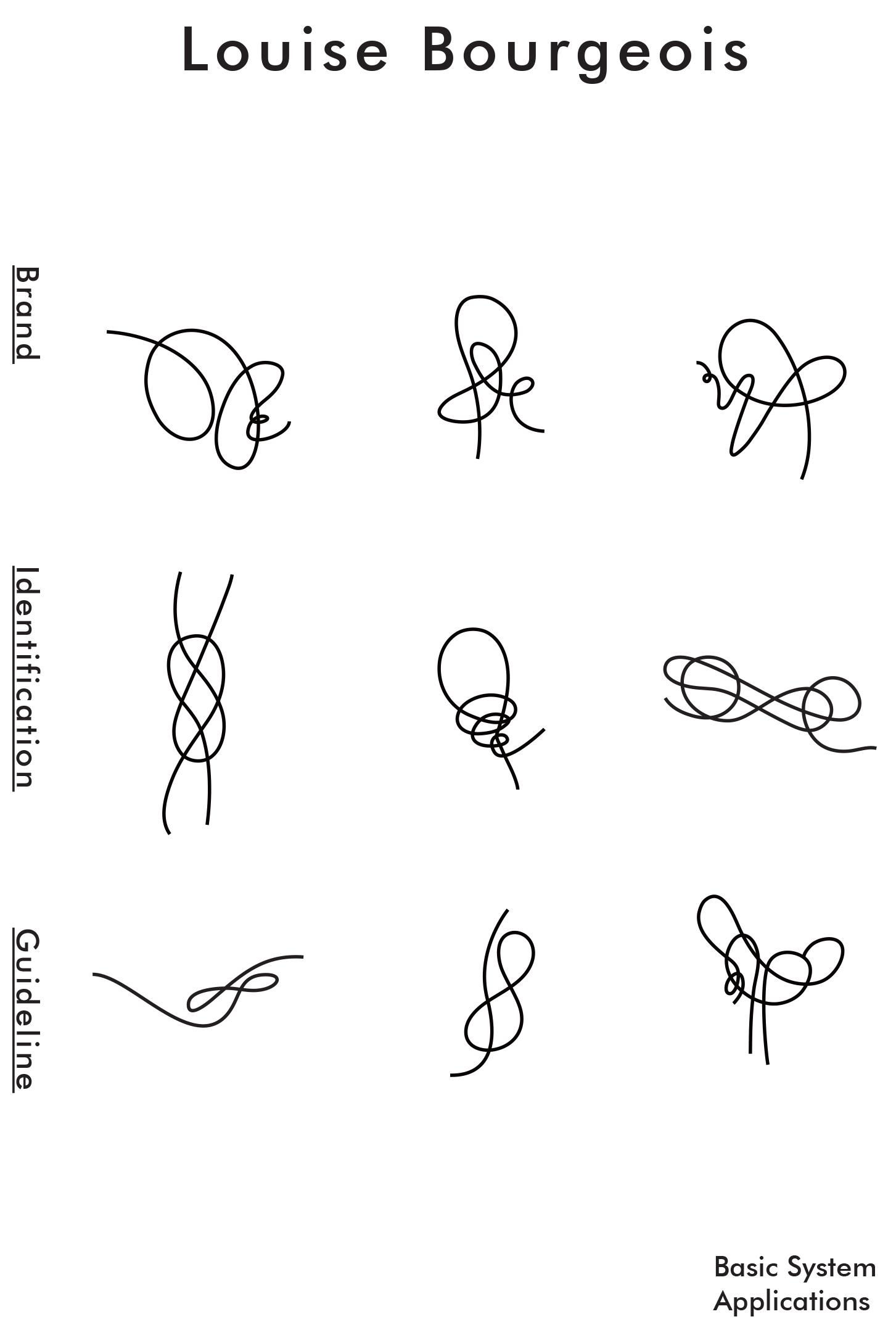 Louise Bourgeois

Brand

Identification

Guideline

Basic System
Applications