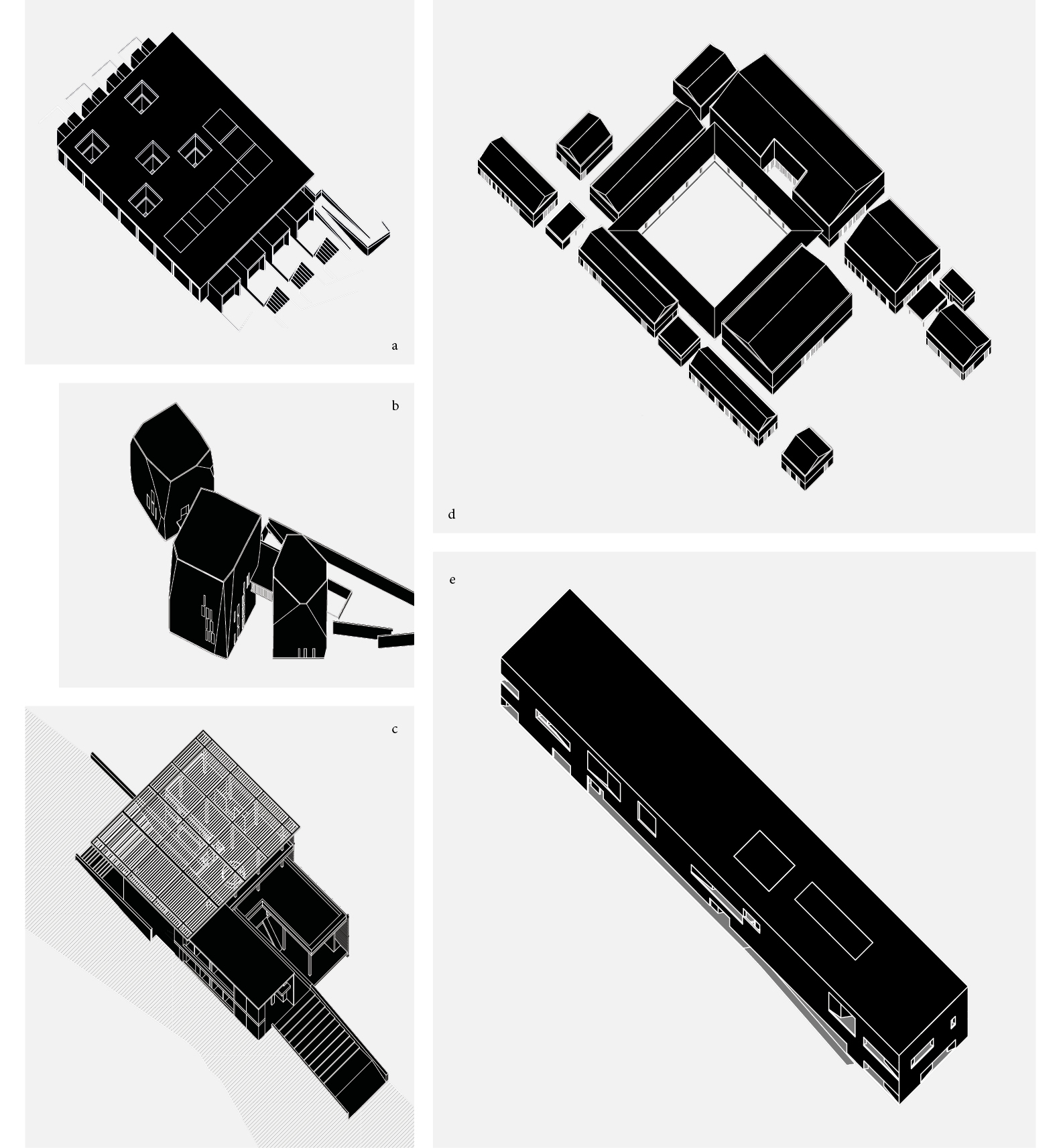 a

b

c

d

e