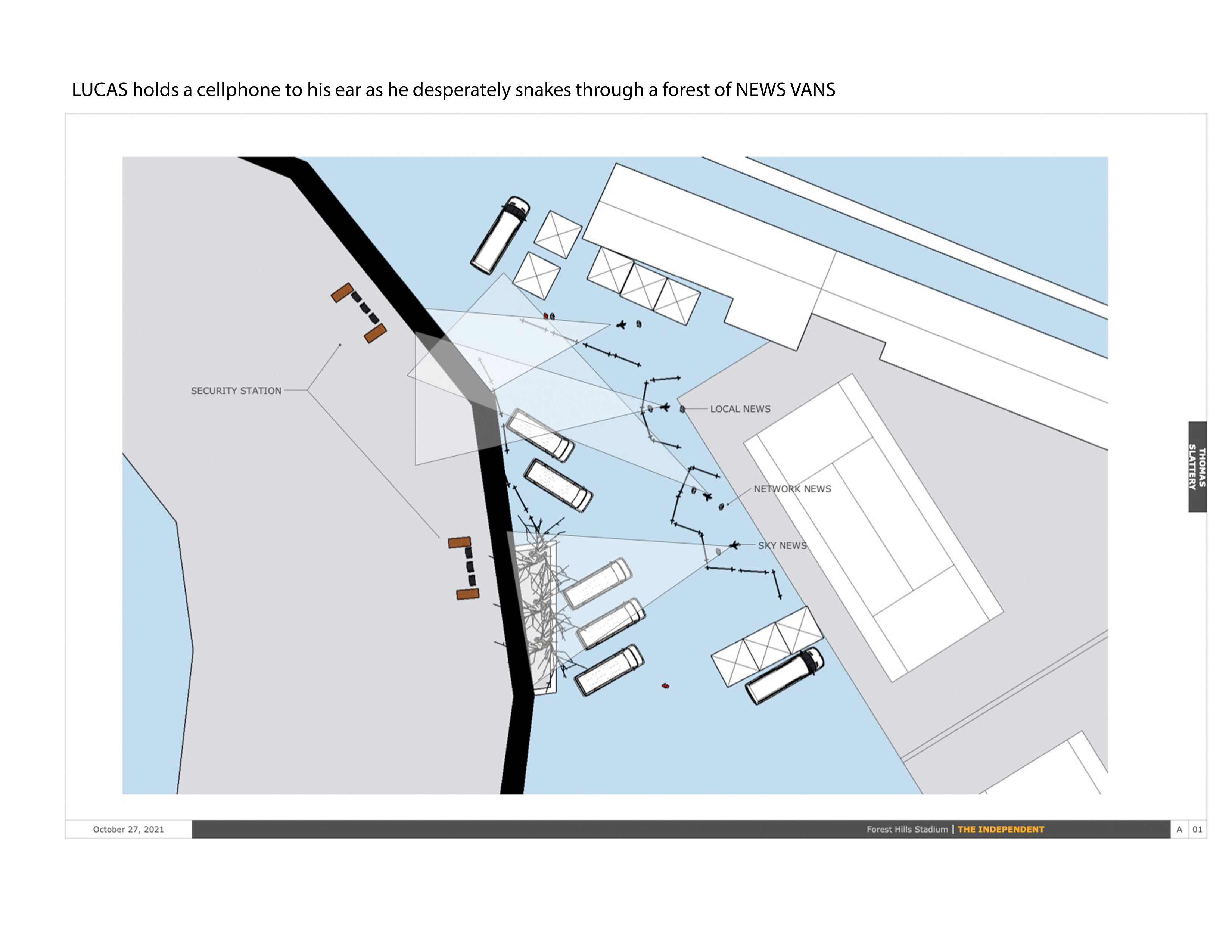 LUCAS holds a cellphone to his ear as he desperately snakes through a forest of NEWS VANS

SECURITY STATION

LOCAL NEWS

NETWORK NEWS

SKY NEWS

THOMAS SLATTERY

October 27, 2021

Forest Hills Stadium | THE INDEPENDENT

A

01