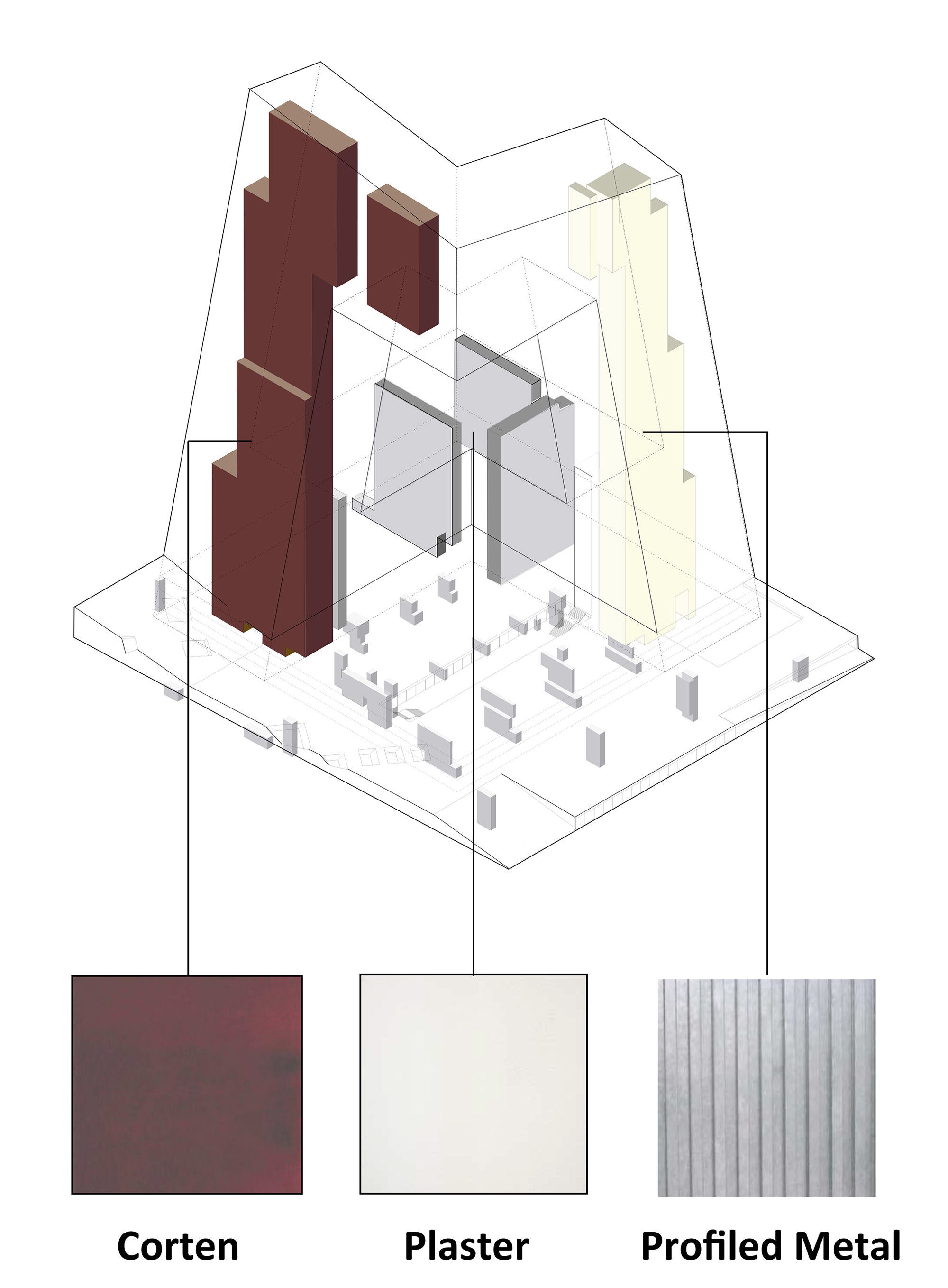 Corten

Plaster

Profiled Metal