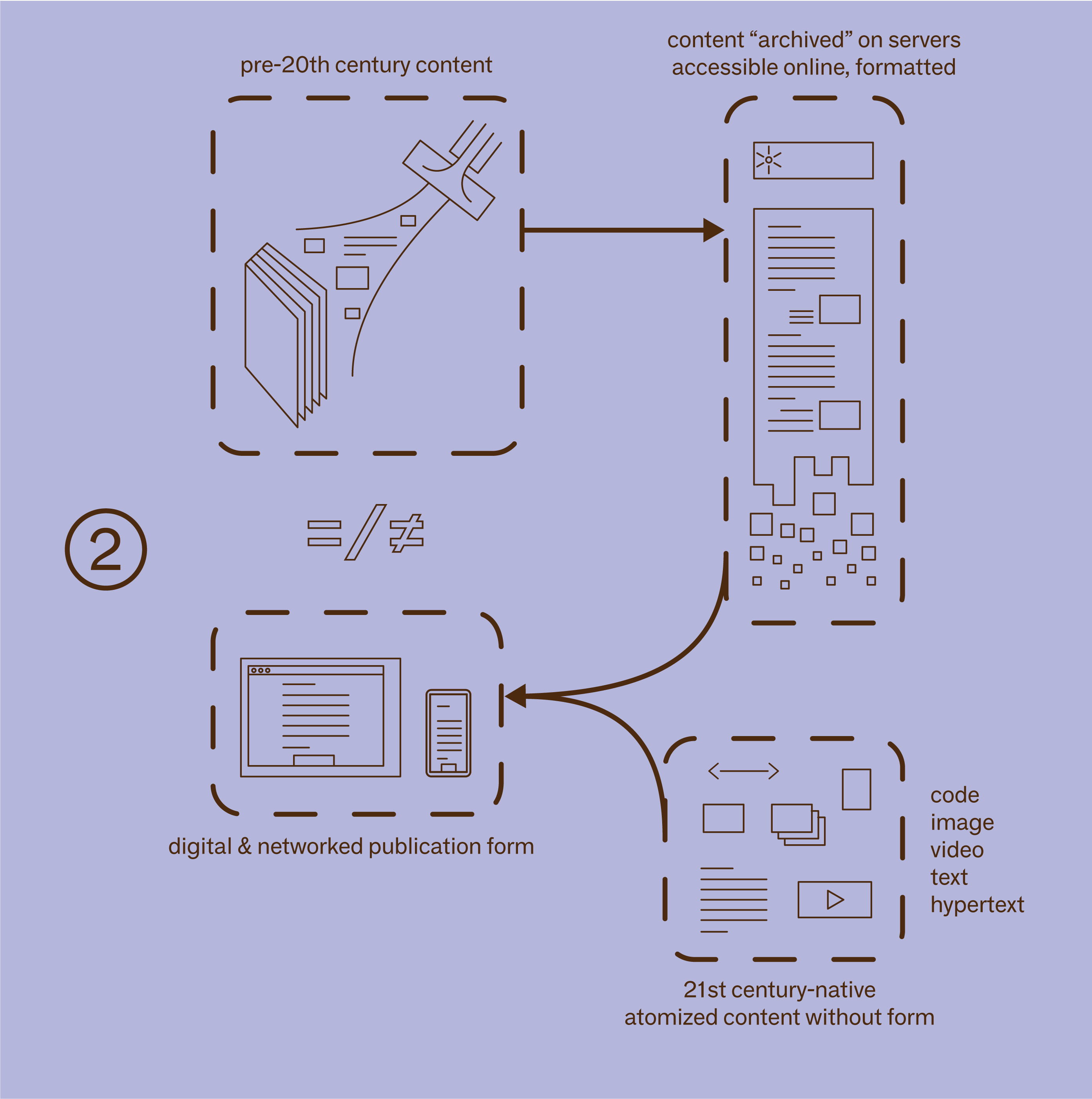 pre-20th century content

content “archived” on servers accessible online, formatted

②

=/≠

digital & networked publication form

code
image
video
text
hypertext

21st century-native atomized content without form