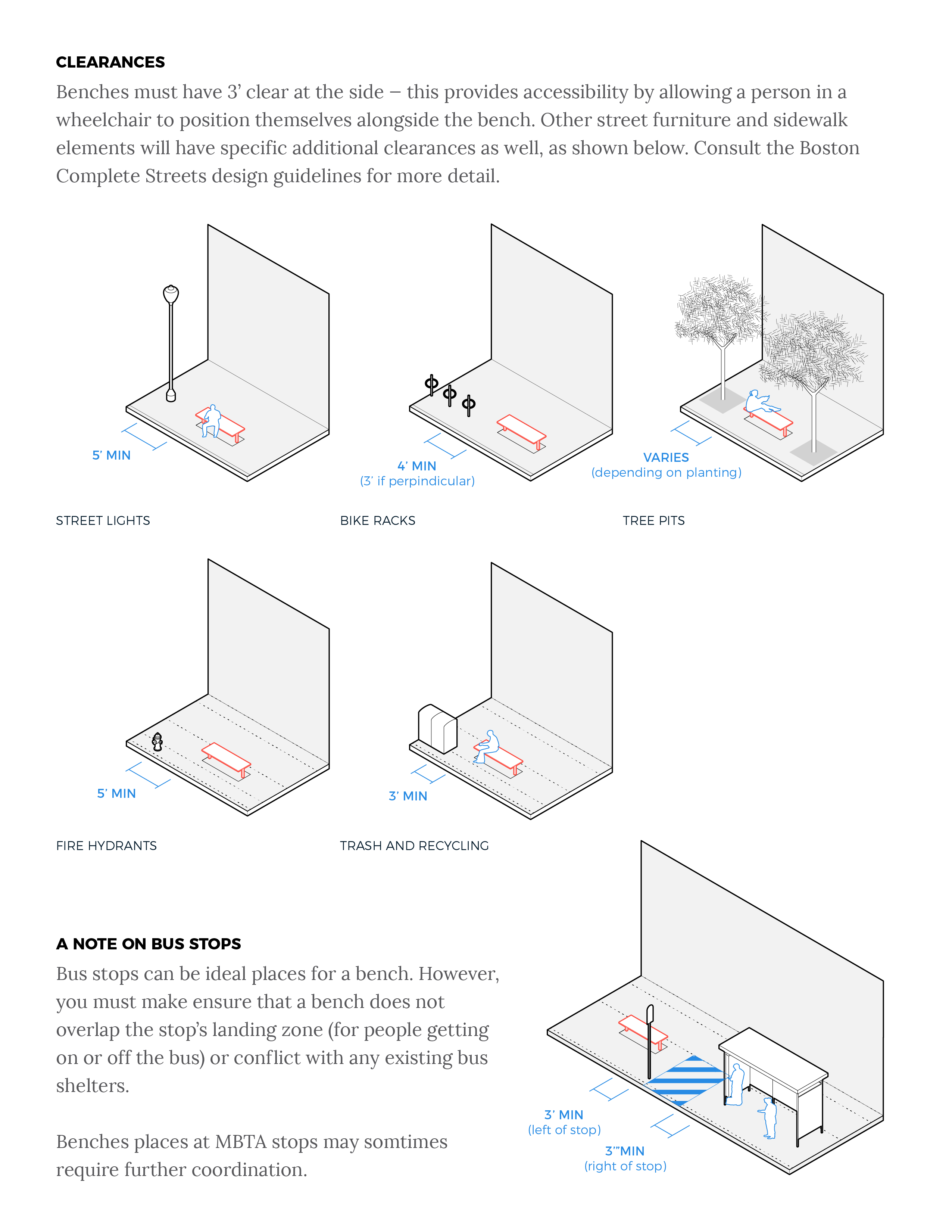 CLEARANCES

Benches must have 3' clear at the side – this provides accessibility by allowing a person in a wheelchair to position themselves alongside the bench. Other street furniture and sidewalk elements will have specific additional clearances as well, as shown below. Consult the Boston Complete Streets design guidelines for more detail.

5' MIN

STREET LIGHTS

4' MIN
(3' if perpindicular)

BIKE RACKS

VARIES
(depending on planting)

TREE PITS

5' MIN

FIRE HYDRANTS

3' MIN

TRASH AND RECYCLING

A NOTE ON BUS STOPS

Bus stops can be ideal places for a bench. However, you must make ensure that a bench does not overlap the stop's landing zone (for people getting on or off the bus) or conflict with any existing bus shelters.

Benches places at MBTA stops may somtimes require further coordination.

3' MIN
(left of stop)

3'"MIN
(right of stop)