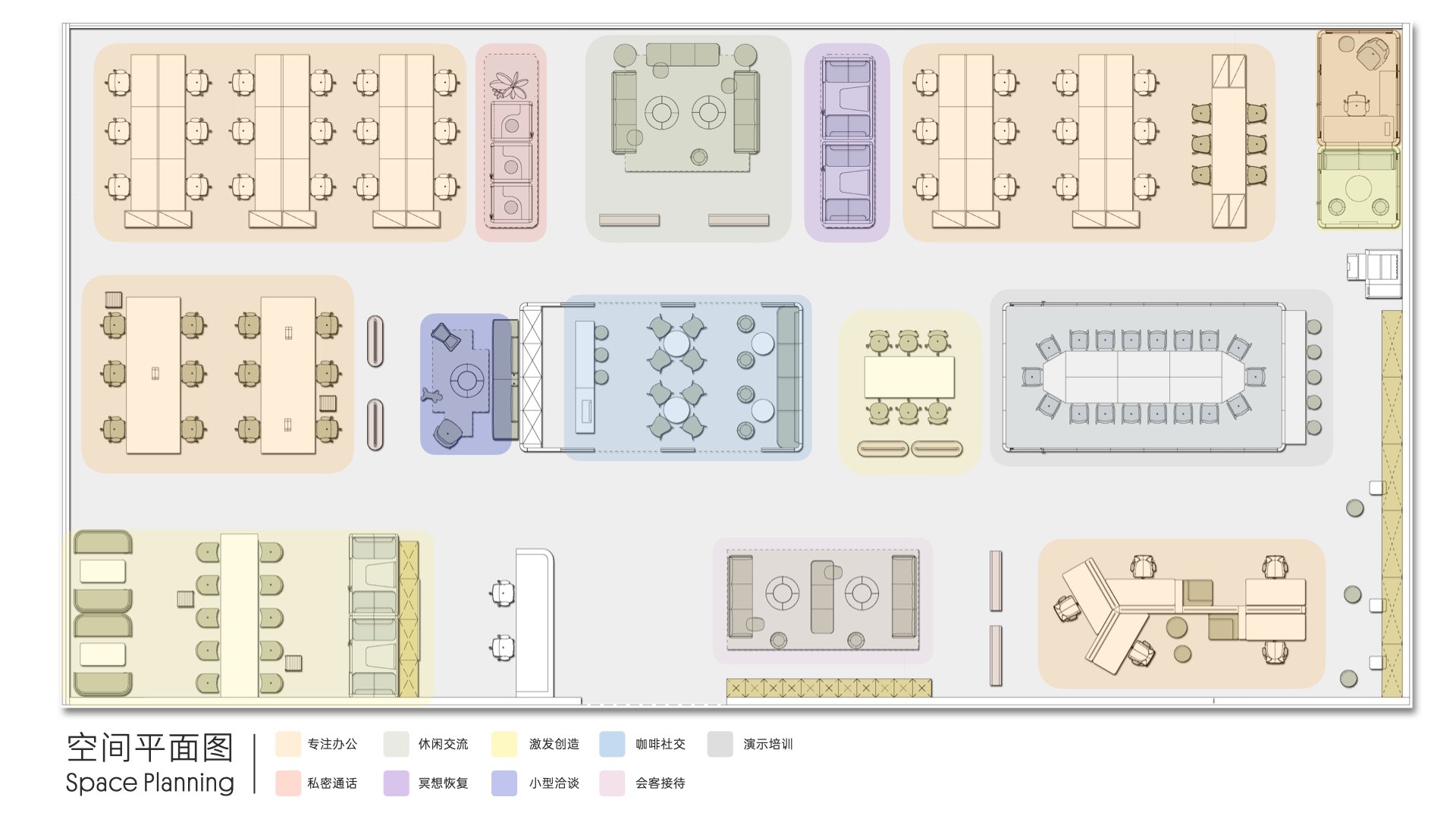 空间平面图
Space Planning

专注办公
休闲交流
激发创造
咖啡社交
演示培训
私密通话
冥想恢复
小型洽谈
会客接待