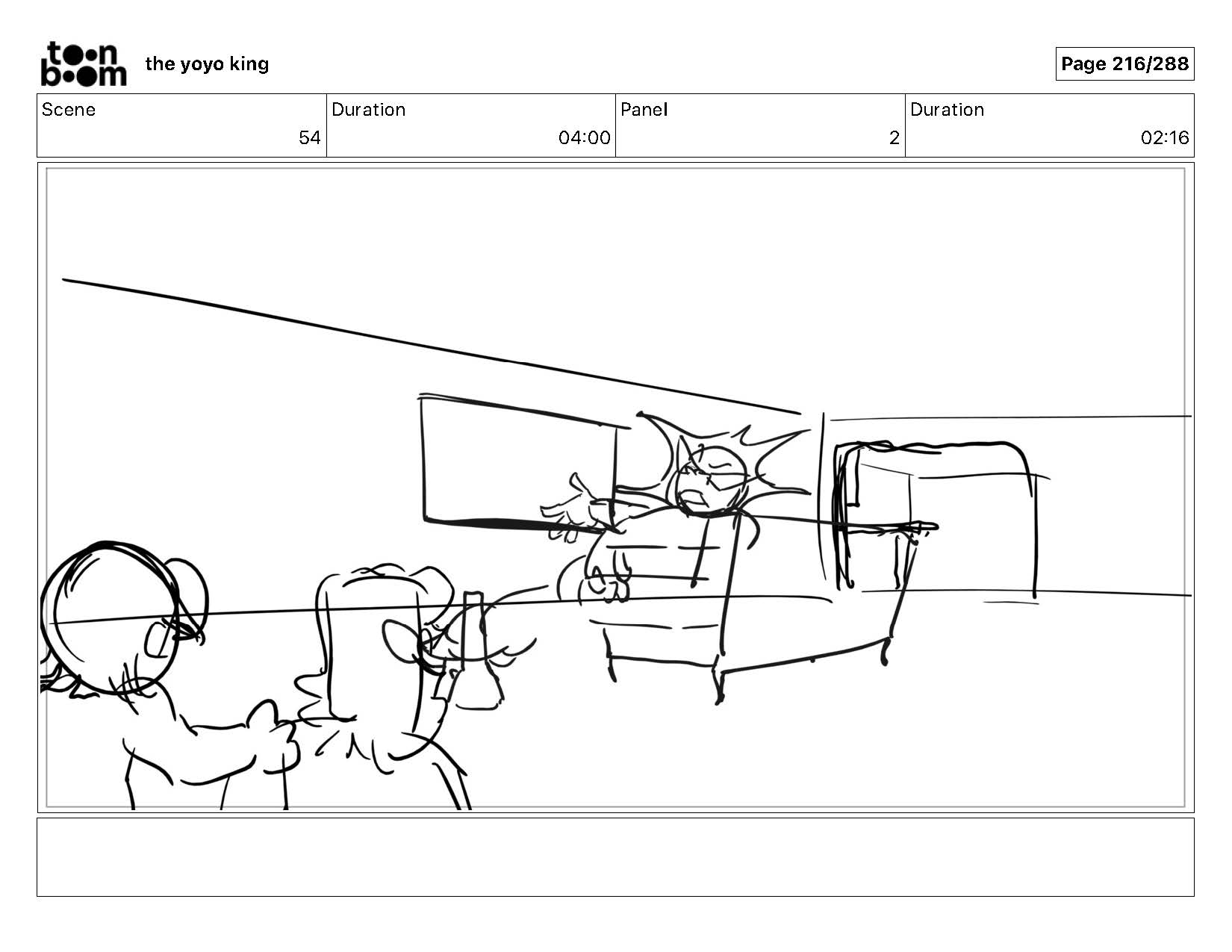 toon boom the yoyo king

Page 216/288

| Scene | Duration | Panel | Duration |
|---|---|---|---|
| 54 | 04:00 | 2 | 02:16 |