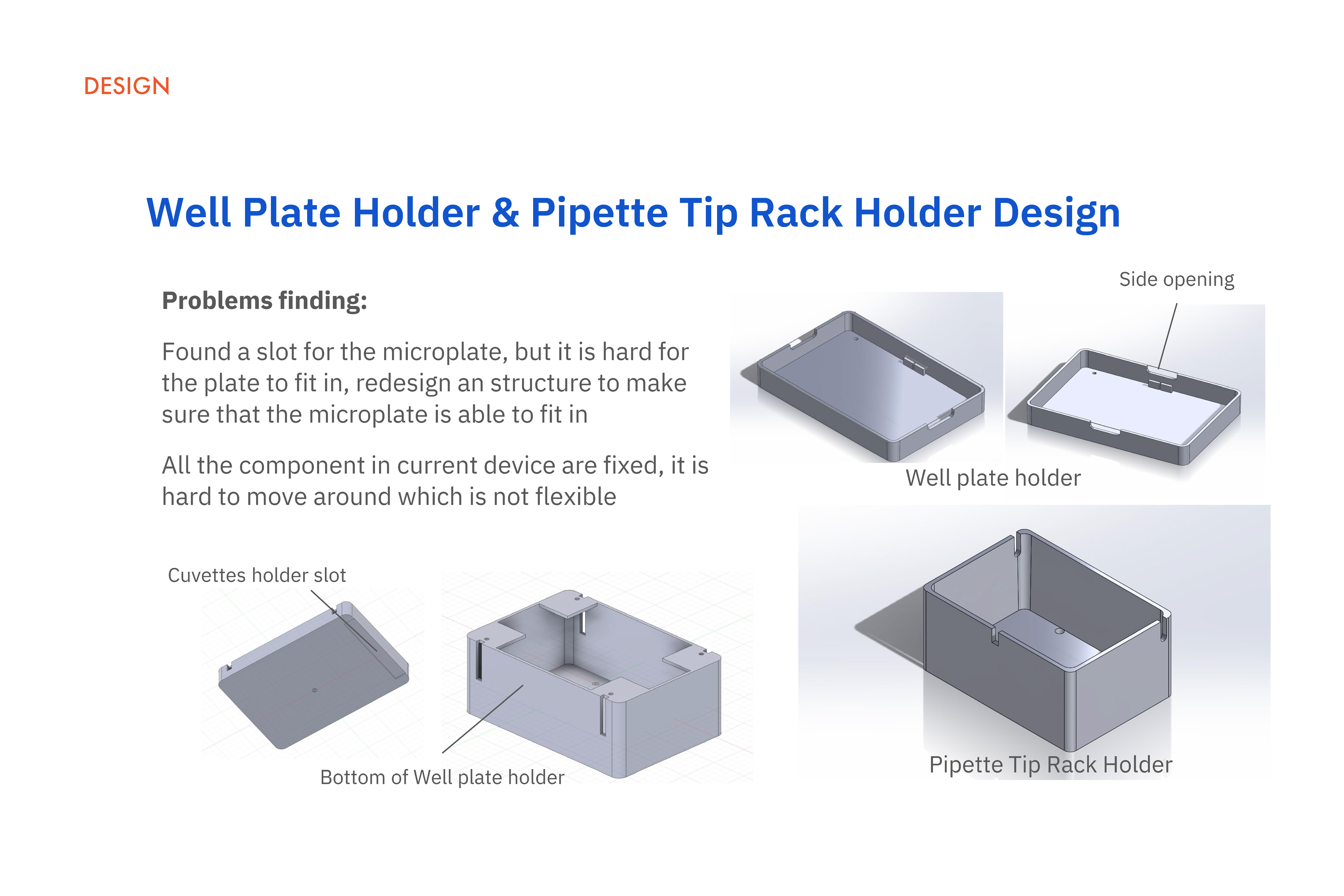 DESIGN

Well Plate Holder & Pipette Tip Rack Holder Design

Problems finding:

Found a slot for the microplate, but it is hard for the plate to fit in, redesign an structure to make sure that the microplate is able to fit in

All the component in current device are fixed, it is hard to move around which is not flexible

Side opening

Well plate holder

Cuvettes holder slot

Bottom of Well plate holder

Pipette Tip Rack Holder