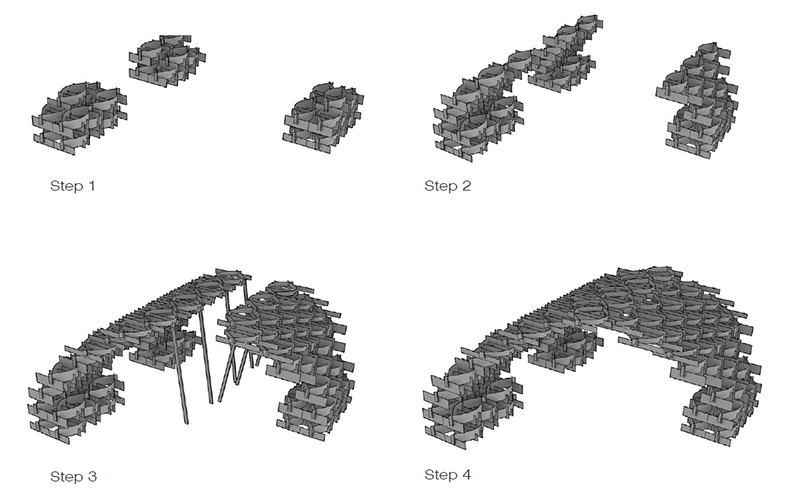 Step 1

Step 2

Step 3

Step 4