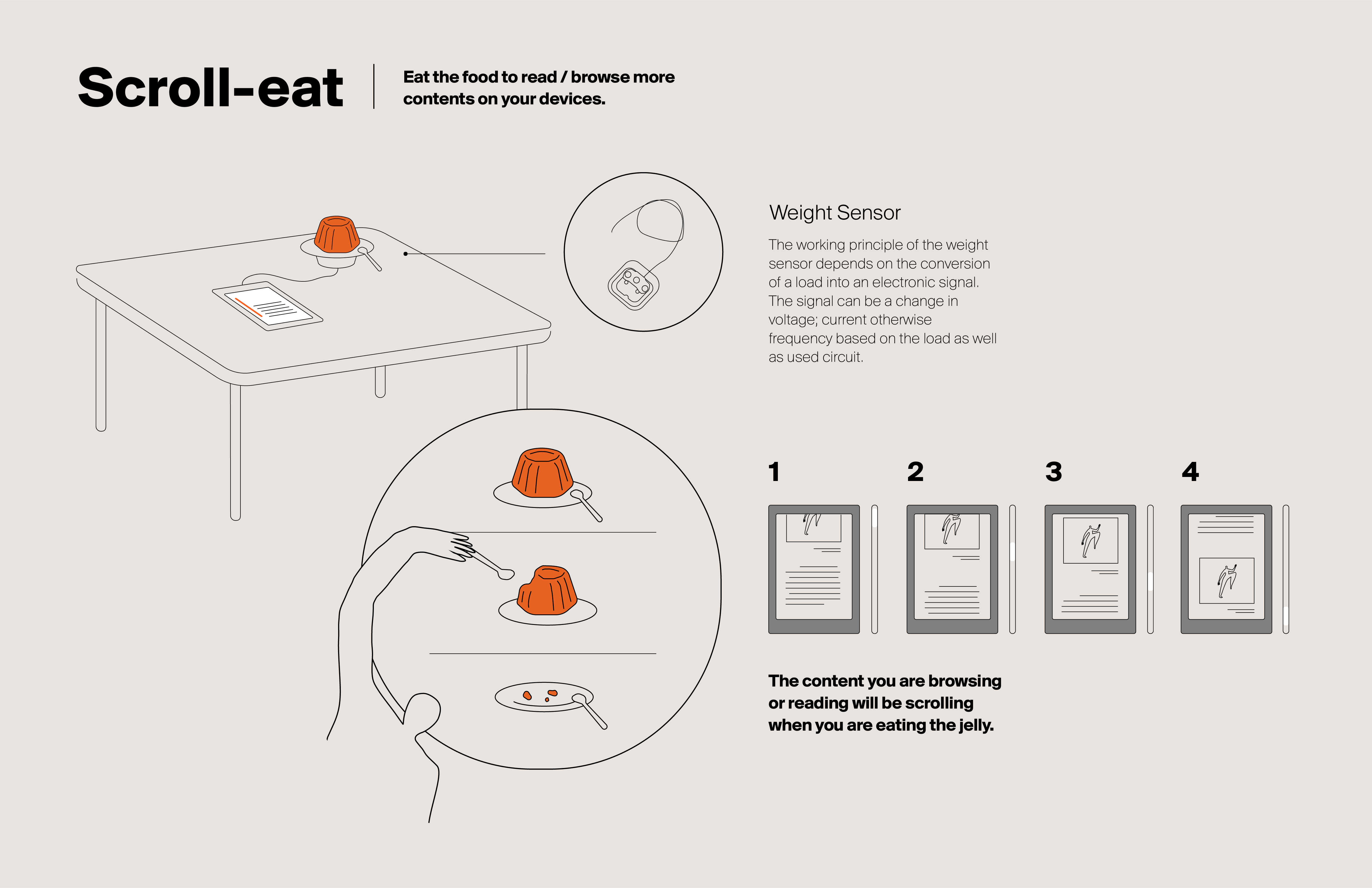 Scroll-eat

Eat the food to read / browse more contents on your devices.

Weight Sensor

The working principle of the weight sensor depends on the conversion of a load into an electronic signal. The signal can be a change in voltage; current otherwise frequency based on the load as well as used circuit.

1

2

3

4

The content you are browsing or reading will be scrolling when you are eating the jelly.