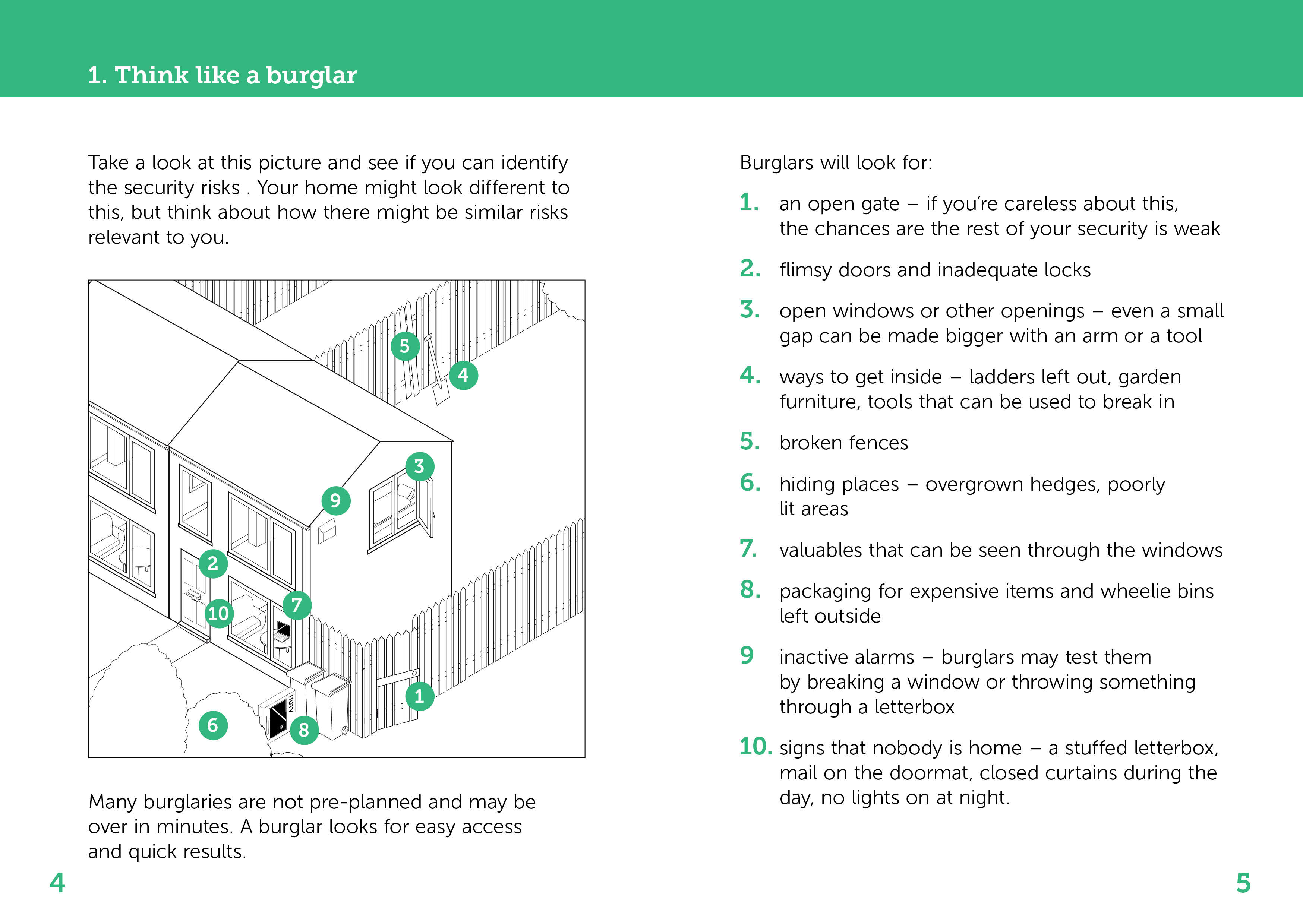 1. Think like a burglar

Take a look at this picture and see if you can identify the security risks . Your home might look different to this, but think about how there might be similar risks relevant to you.

5
4
3
9
2
10
7
1
6
8
HDTV

Many burglaries are not pre-planned and may be over in minutes. A burglar looks for easy access and quick results.

4

Burglars will look for:

1. an open gate – if you're careless about this, the chances are the rest of your security is weak

2. flimsy doors and inadequate locks

3. open windows or other openings – even a small gap can be made bigger with an arm or a tool

4. ways to get inside – ladders left out, garden furniture, tools that can be used to break in

5. broken fences

6. hiding places – overgrown hedges, poorly lit areas

7. valuables that can be seen through the windows

8. packaging for expensive items and wheelie bins left outside

9 inactive alarms – burglars may test them by breaking a window or throwing something through a letterbox

10. signs that nobody is home – a stuffed letterbox, mail on the doormat, closed curtains during the day, no lights on at night.

5