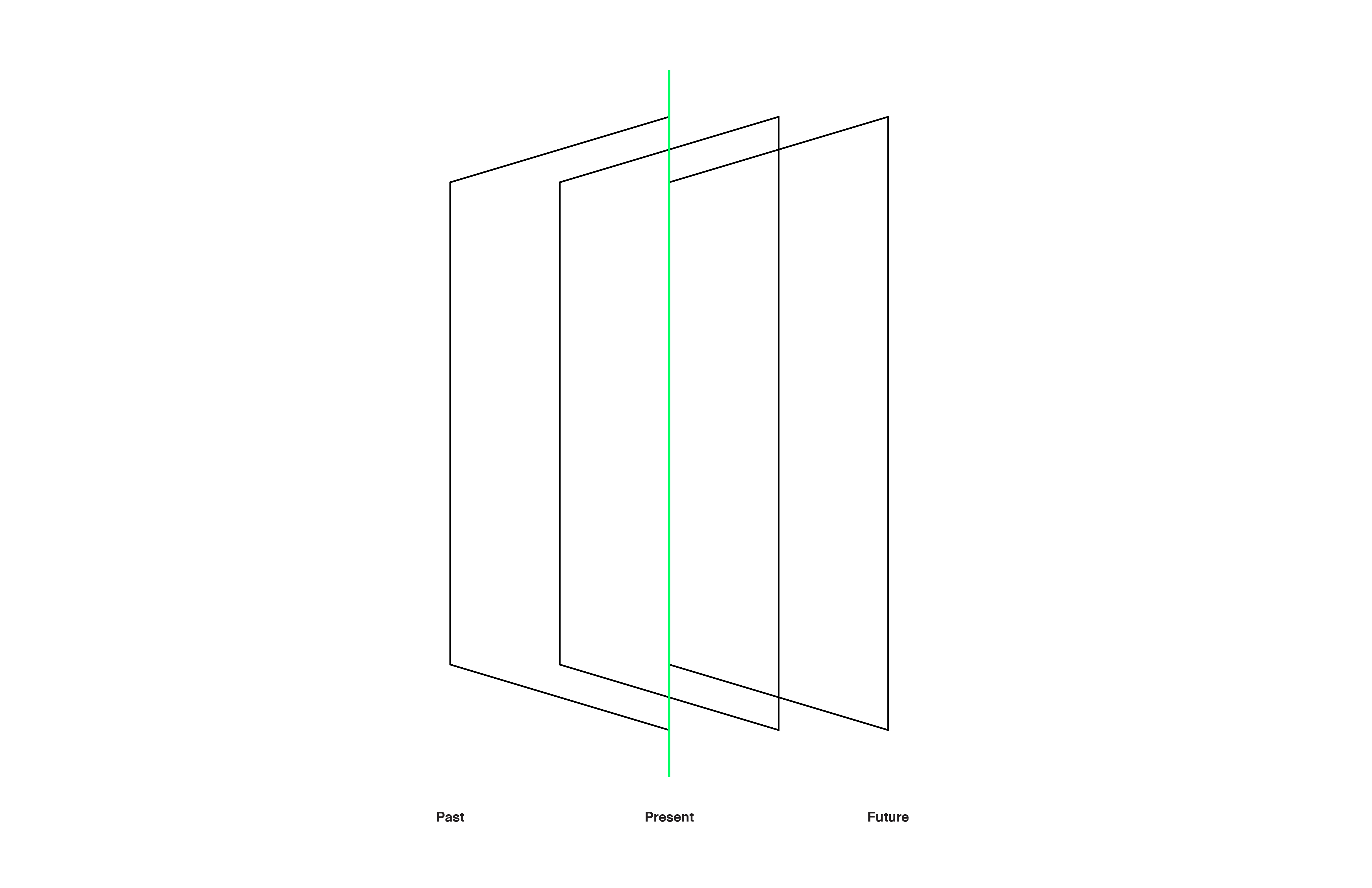 Past Present Future