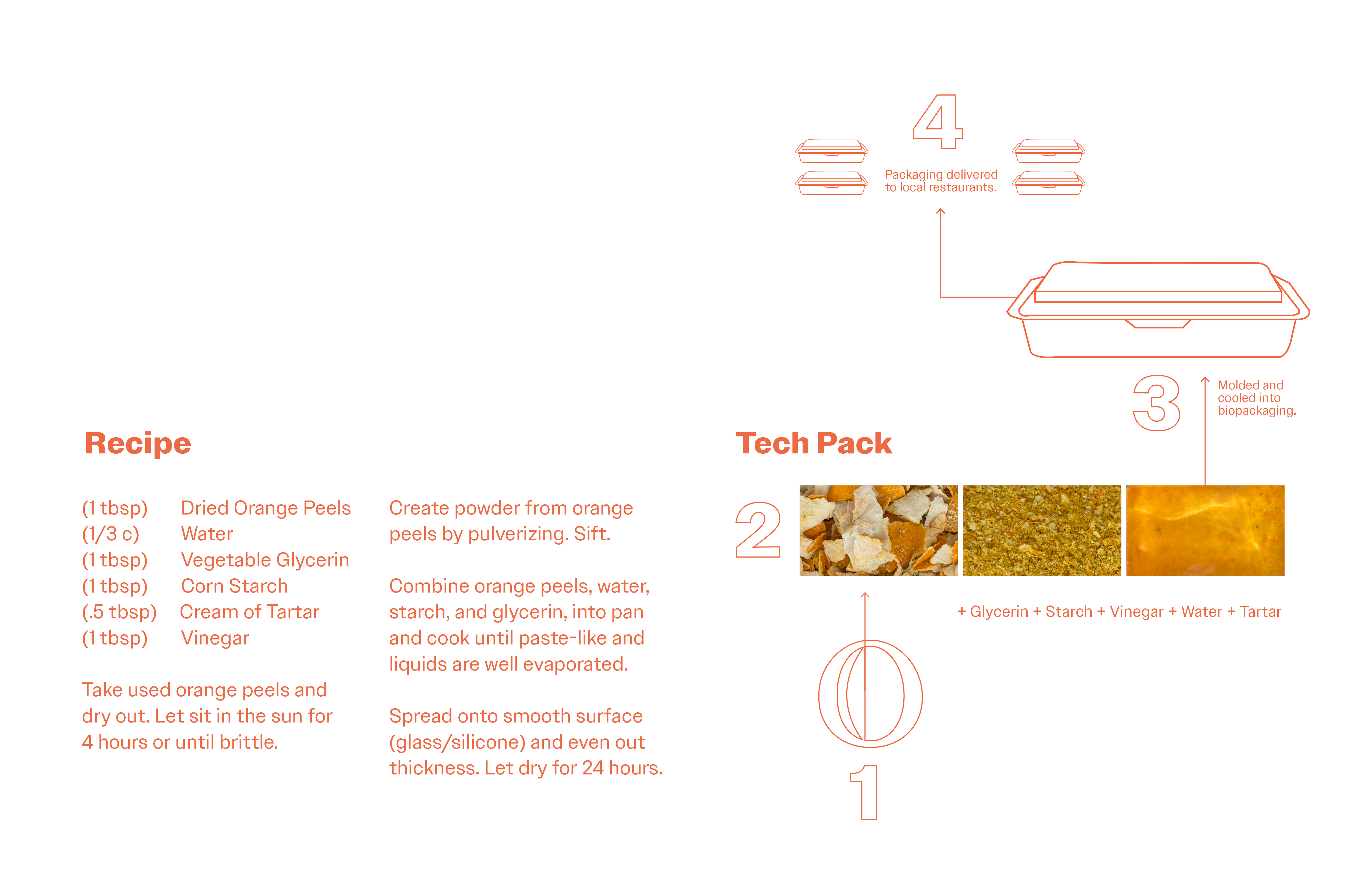 Recipe

(1 tbsp) Dried Orange Peels
(1/3 c) Water
(1 tbsp) Vegetable Glycerin
(1 tbsp) Corn Starch
(.5 tbsp) Cream of Tartar
(1 tbsp) Vinegar

Take used orange peels and dry out. Let sit in the sun for 4 hours or until brittle.

Create powder from orange peels by pulverizing. Sift.

Combine orange peels, water, starch, and glycerin, into pan and cook until paste-like and liquids are well evaporated.

Spread onto smooth surface (glass/silicone) and even out thickness. Let dry for 24 hours.

Tech Pack

4

Packaging delivered to local restaurants.

3

Molded and cooled into biopackaging.

2

+ Glycerin + Starch + Vinegar + Water + Tartar

1