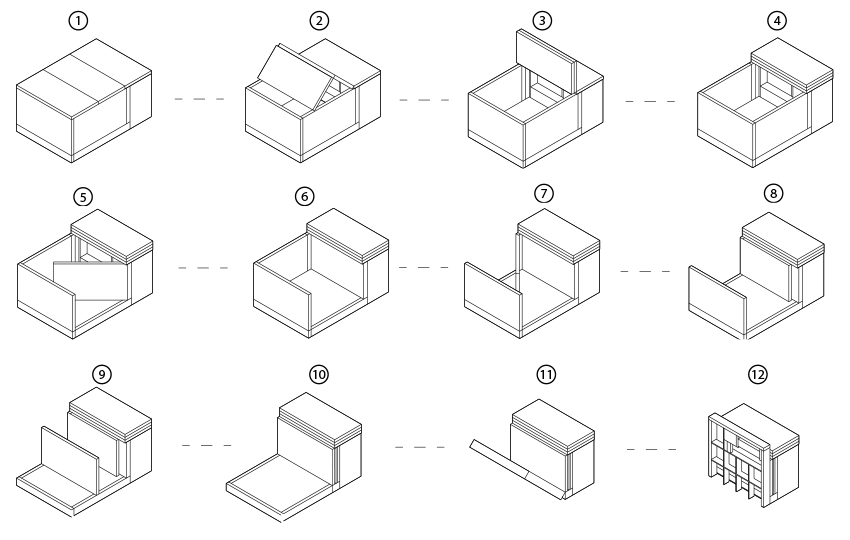 1
2
3
4
5
6
7
8
9
10
11
12