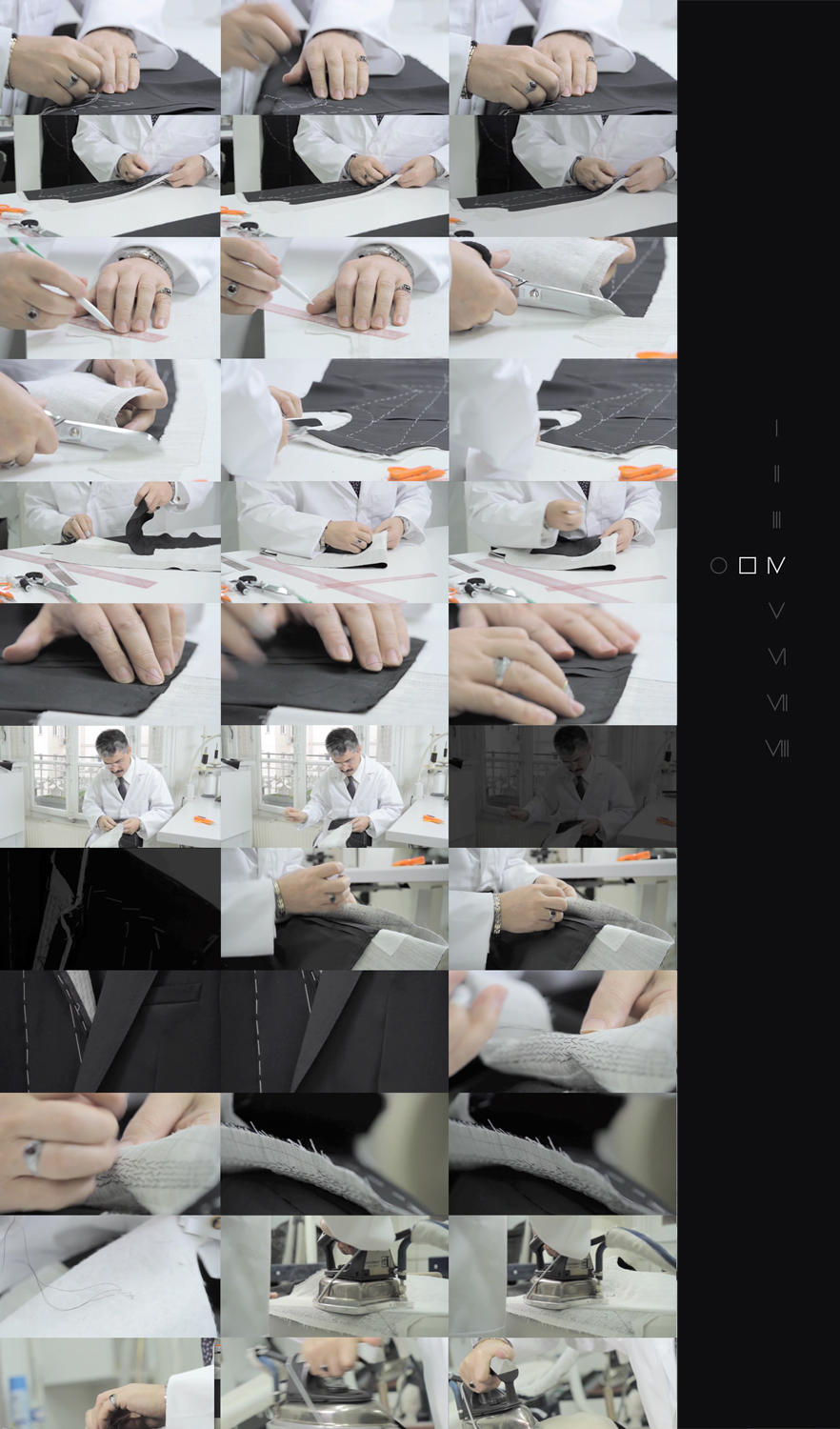 I

II

III

IV

V

VI

VII

VIII