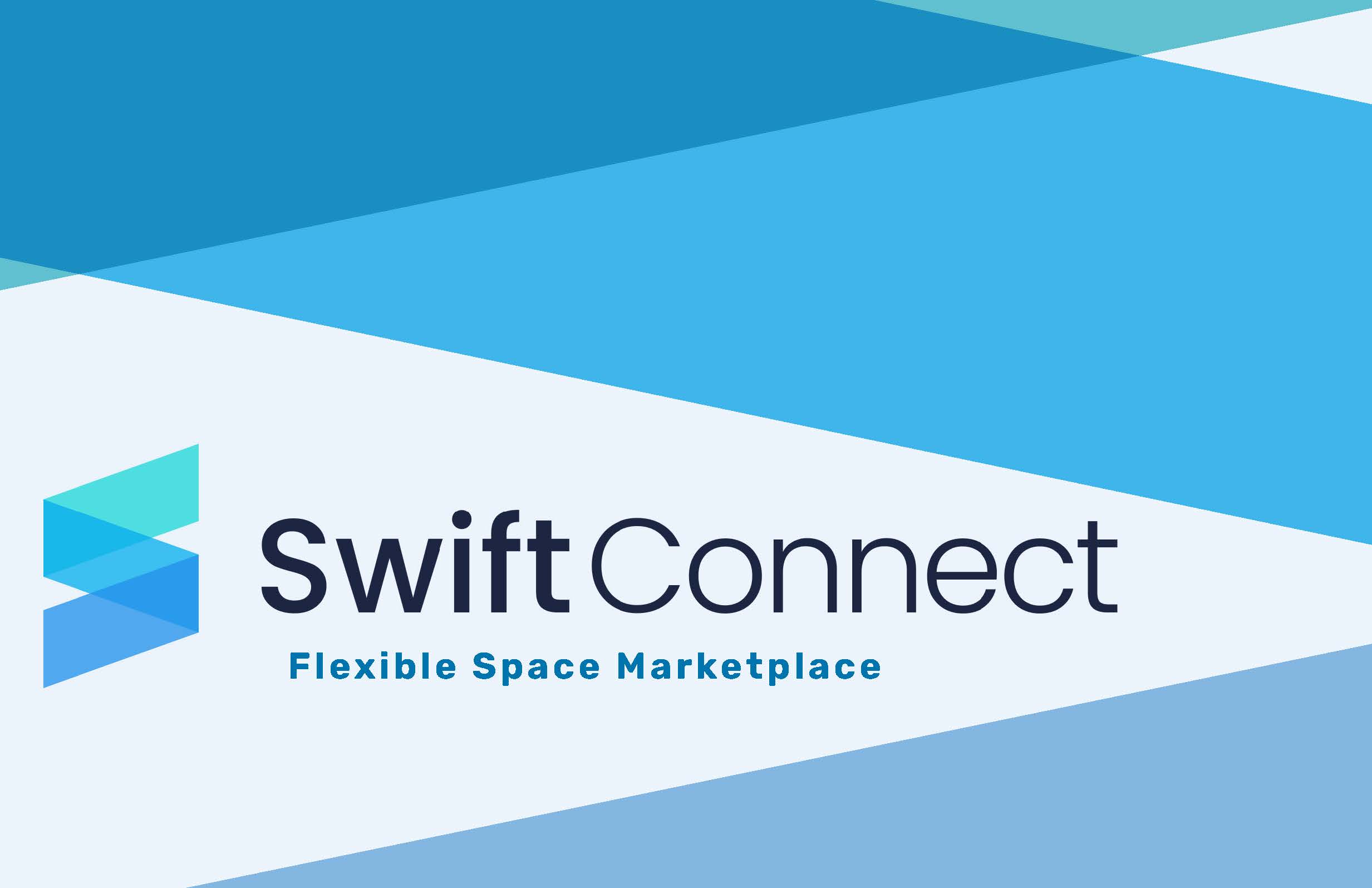 SwiftConnect
Flexible Space Marketplace