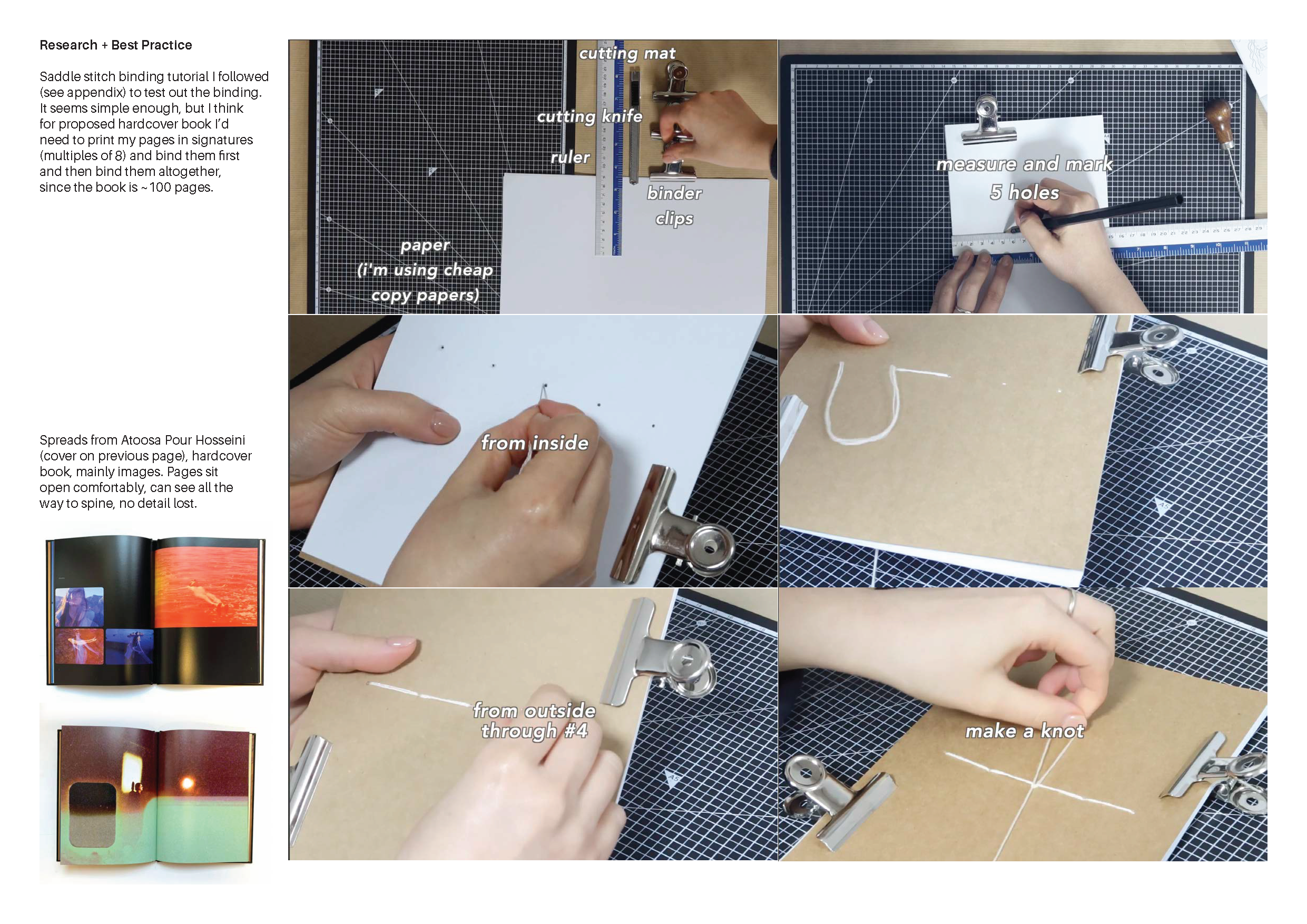 Research + Best Practice

Saddle stitch binding tutorial I followed (see appendix) to test out the binding. It seems simple enough, but I think for proposed hardcover book I'd need to print my pages in signatures (multiples of 8) and bind them first and then bind them altogether, since the book is ~100 pages.

Spreads from Atoosa Pour Hosseini (cover on previous page), hardcover book, mainly images. Pages sit open comfortably, can see all the way to spine, no detail lost.

cutting mat

cutting knife

ruler

binder clips

paper (i'm using cheap copy papers)

measure and mark 5 holes

from inside

from outside through #4

make a knot