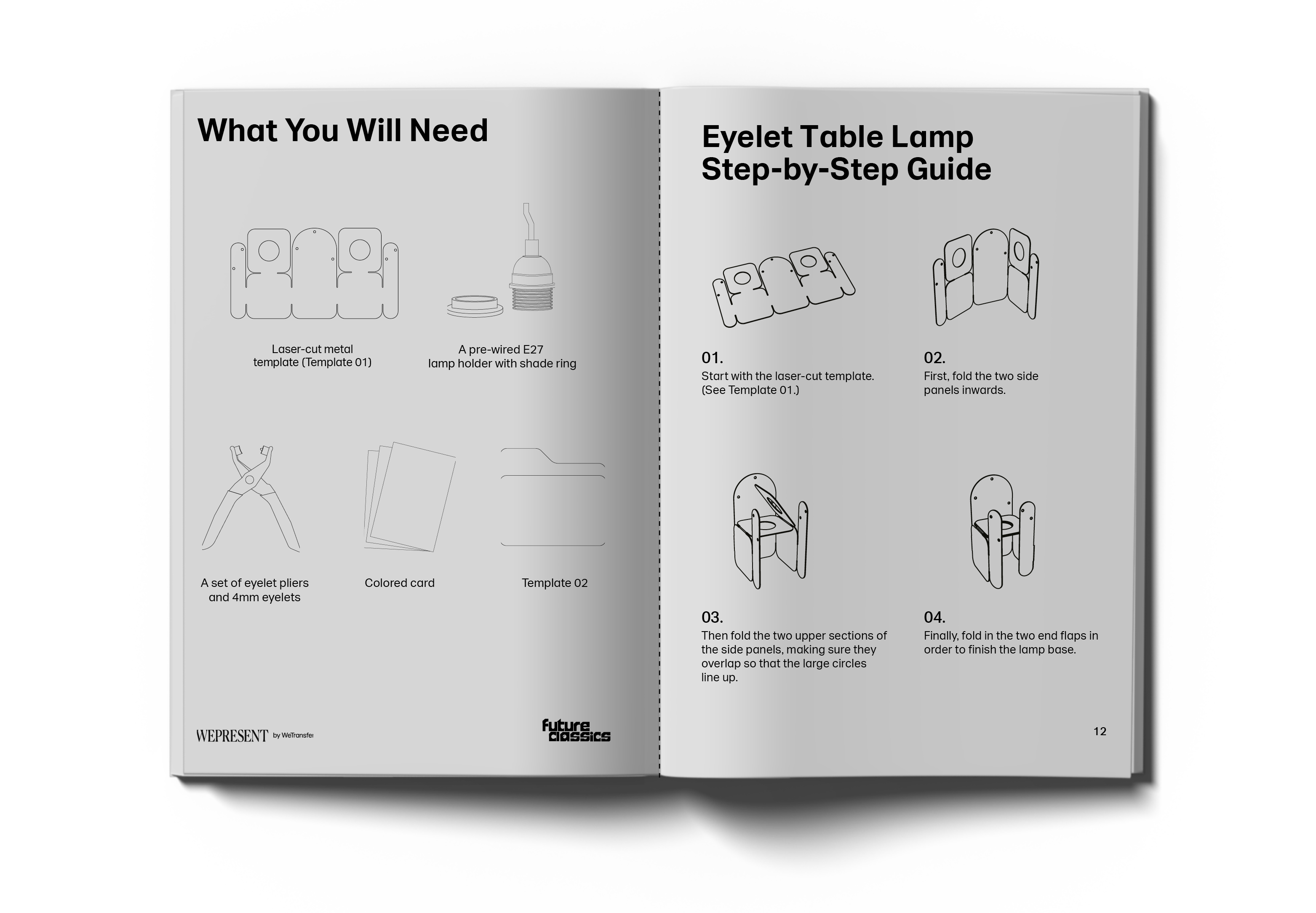 What You Will Need

Laser-cut metal template (Template 01)

A pre-wired E27 lamp holder with shade ring

A set of eyelet pliers and 4mm eyelets

Colored card

Template 02

WEPRESENT by WeTransfer

future classics

Eyelet Table Lamp Step-by-Step Guide

01.
Start with the laser-cut template. (See Template 01.)

02.
First, fold the two side panels inwards.

03.
Then fold the two upper sections of the side panels, making sure they overlap so that the large circles line up.

04.
Finally, fold in the two end flaps in order to finish the lamp base.

12