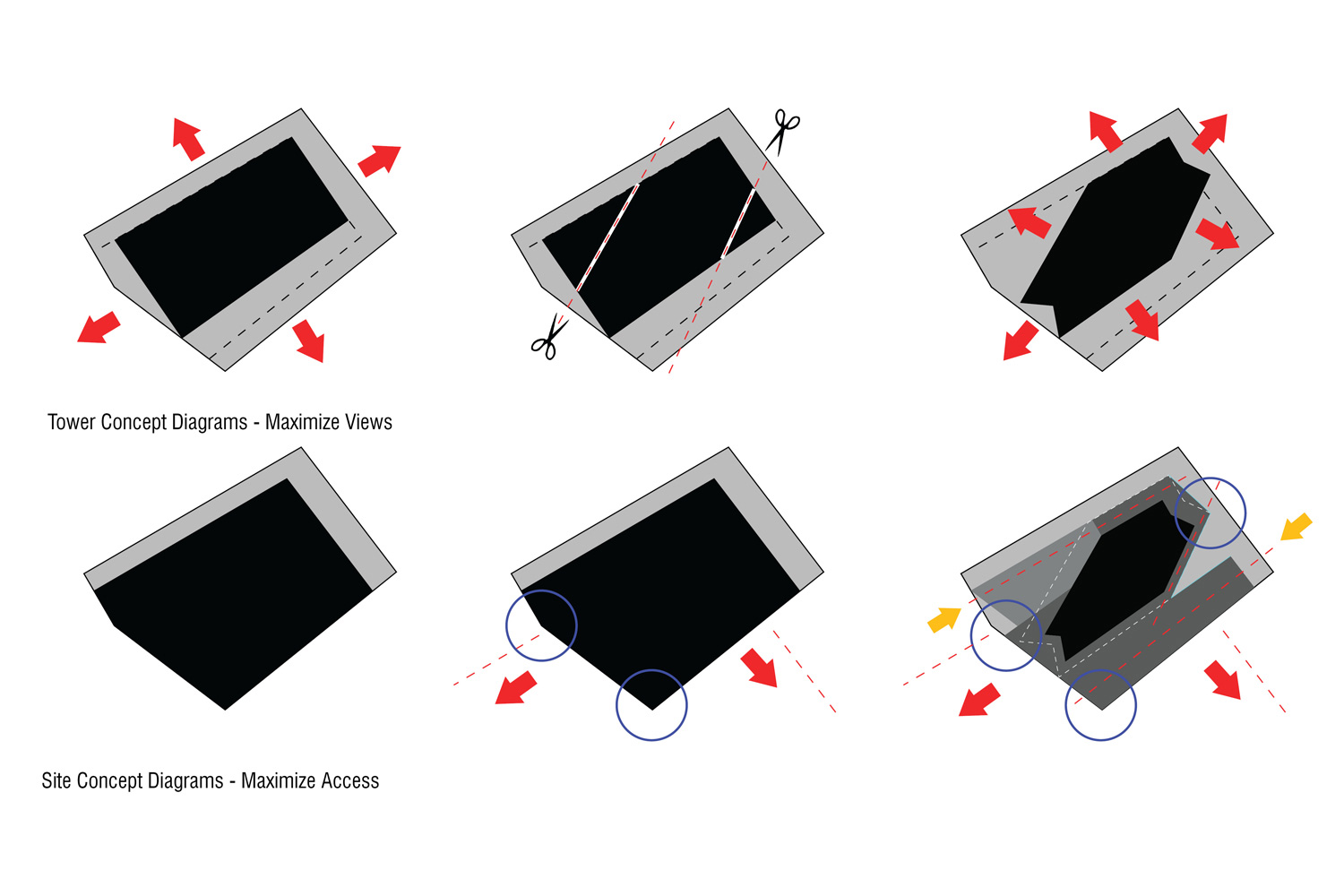 Tower Concept Diagrams - Maximize Views

Site Concept Diagrams - Maximize Access