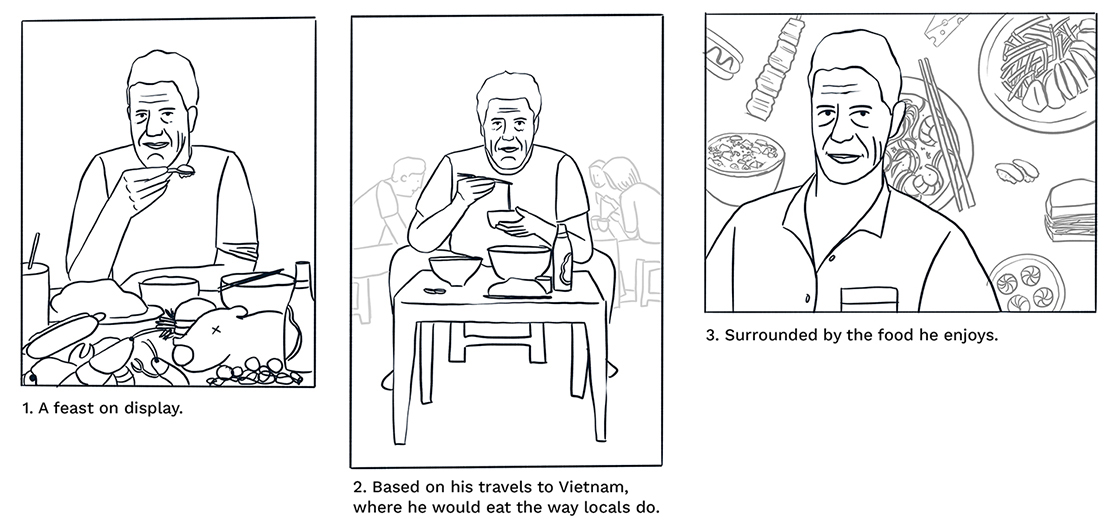 1. A feast on display.

2. Based on his travels to Vietnam, where he would eat the way locals do.

3. Surrounded by the food he enjoys.