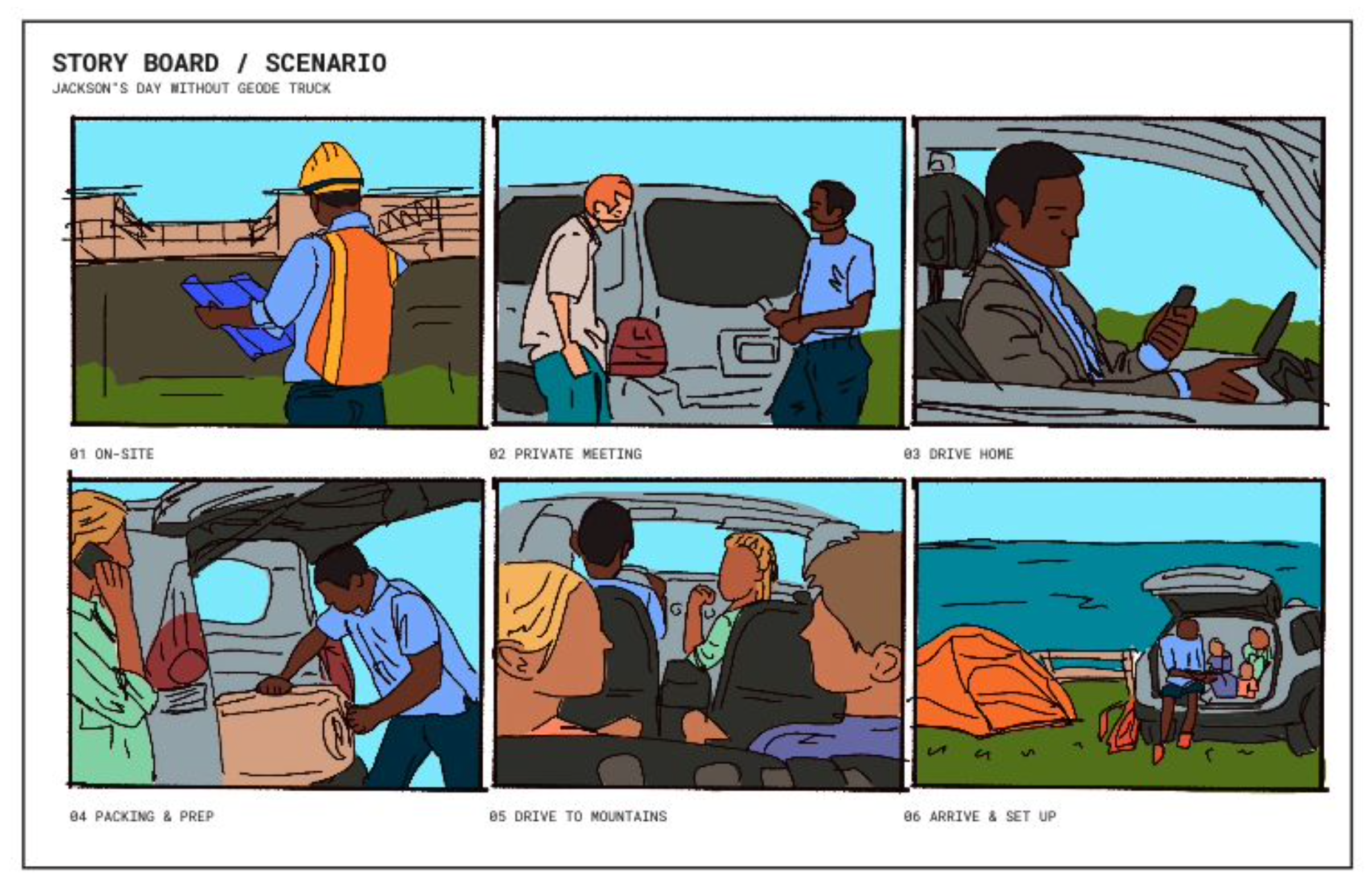 STORY BOARD / SCENARIO
JACKSON'S DAY WITHOUT GEODE TRUCK

01 ON-SITE

02 PRIVATE MEETING

03 DRIVE HOME

04 PACKING & PREP

05 DRIVE TO MOUNTAINS

06 ARRIVE & SET UP