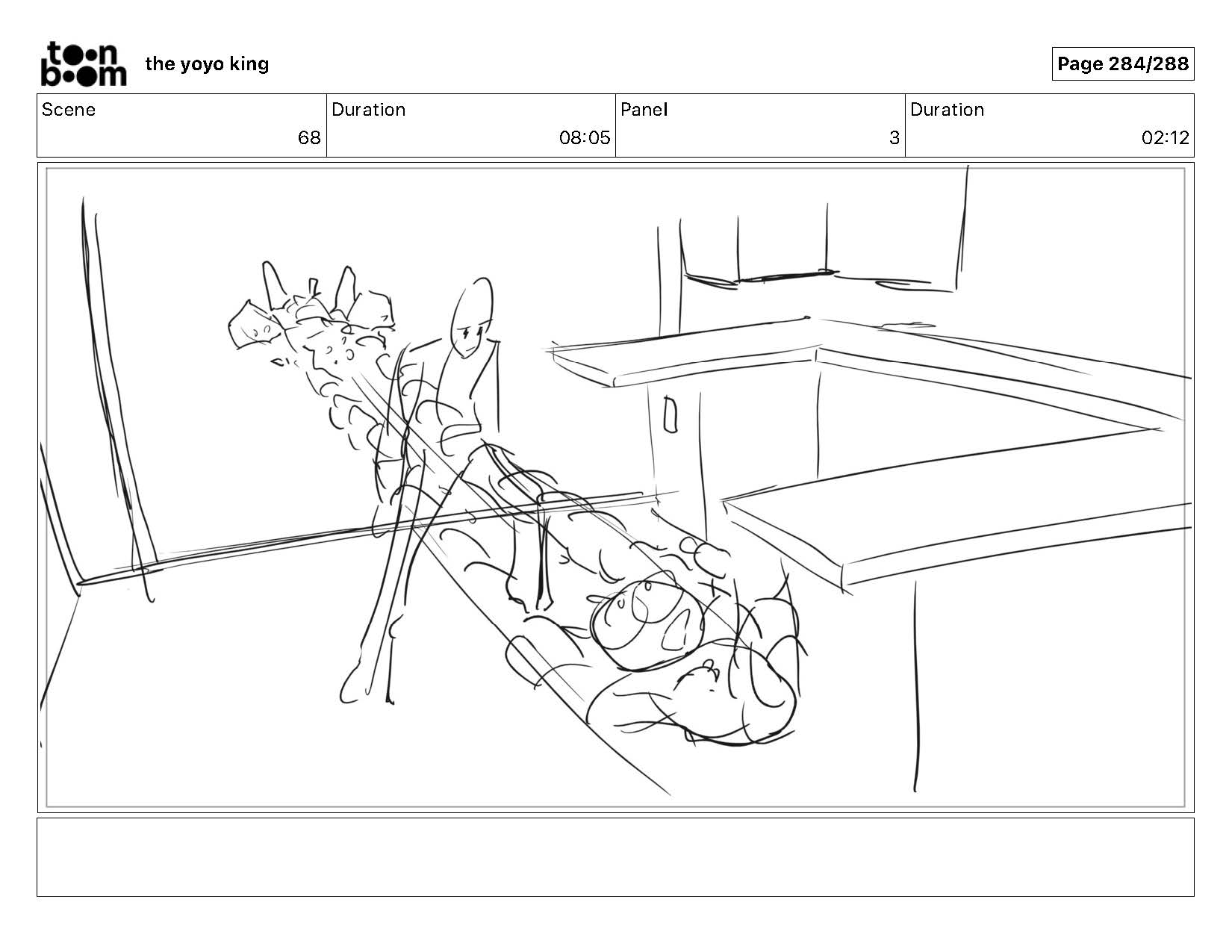 toon boom the yoyo king

Page 284/288

| Scene | Duration | Panel | Duration |
|---|---|---|---|
| 68 | 08:05 | 3 | 02:12 |