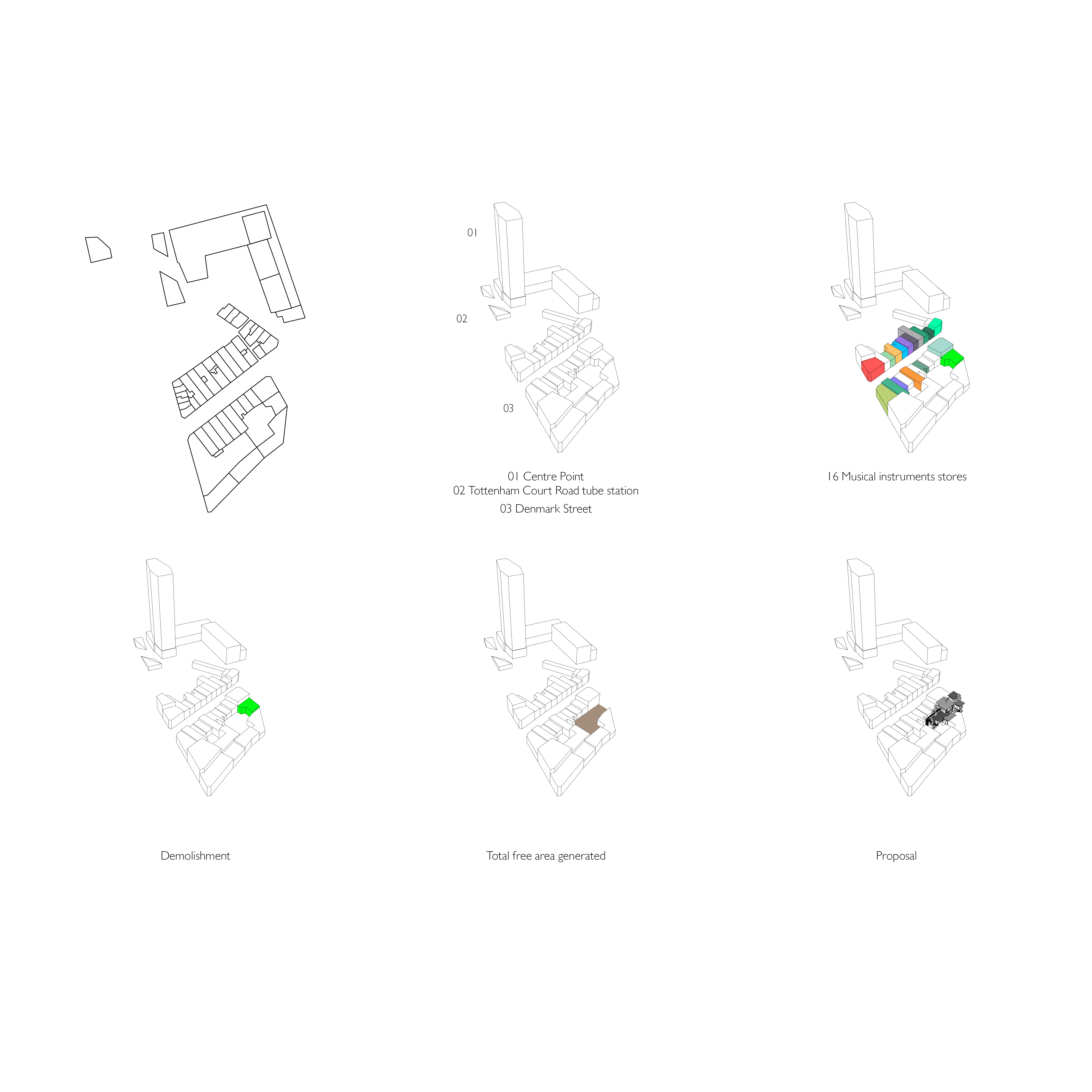 01

02

03

01 Centre Point
02 Tottenham Court Road tube station
03 Denmark Street

16 Musical instruments stores

Demolishment

Total free area generated

Proposal