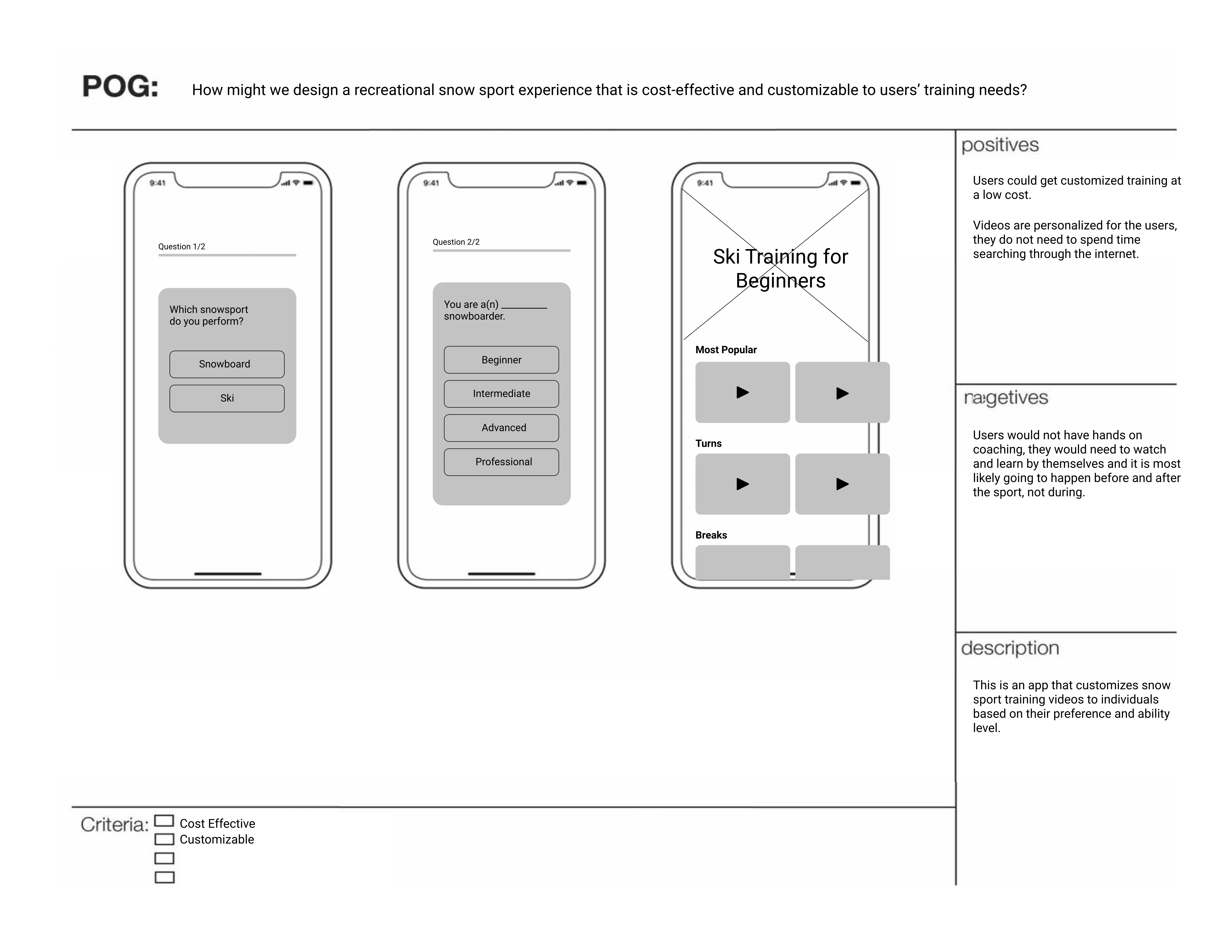 POG: How might we design a recreational snow sport experience that is cost-effective and customizable to users' training needs?

9:41

Question 1/2

Which snowsport do you perform?

Snowboard

Ski

9:41

Question 2/2

You are a(n) ________ snowboarder.

Beginner

Intermediate

Advanced

Professional

9:41

Ski Training for Beginners

Most Popular

Turns

Breaks

positives

Users could get customized training at a low cost.

Videos are personalized for the users, they do not need to spend time searching through the internet.

nagetives

Users would not have hands on coaching, they would need to watch and learn by themselves and it is most likely going to happen before and after the sport, not during.

description

This is an app that customizes snow sport training videos to individuals based on their preference and ability level.

Criteria: Cost Effective
Customizable