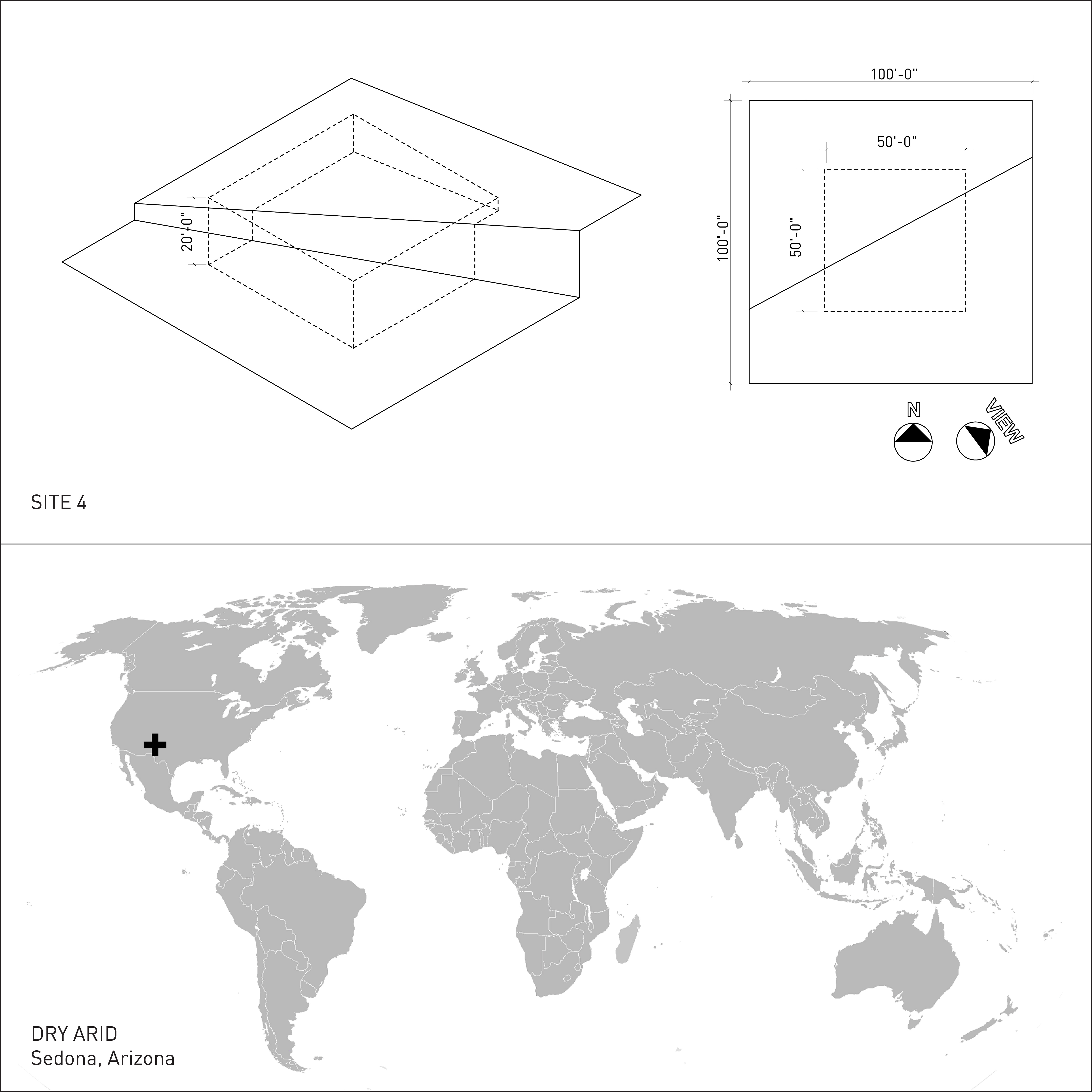 20'-0"

100'-0"

100'-0"

50'-0"

50'-0"

N

VIEW

SITE 4

DRY ARID
Sedona, Arizona