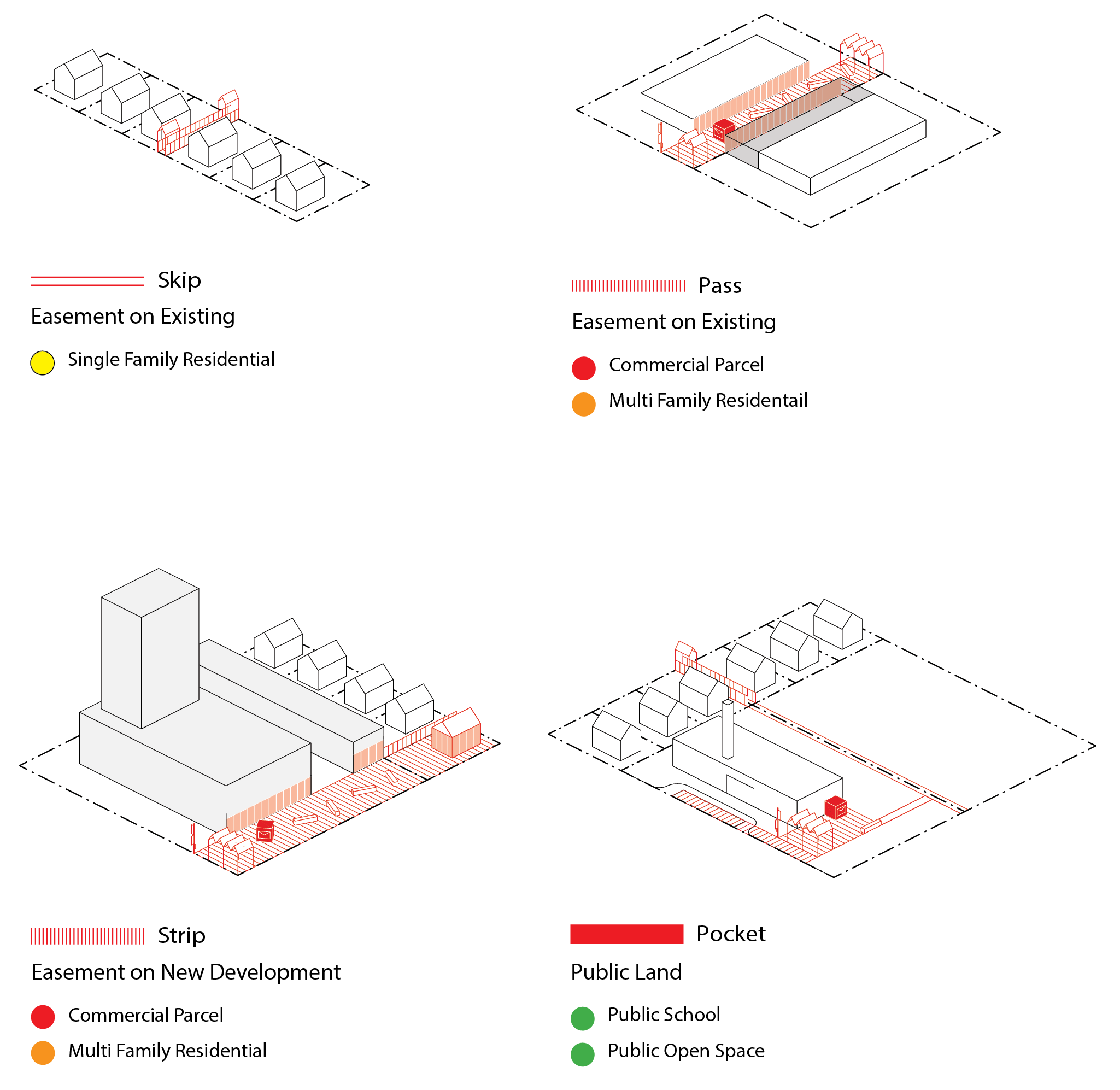 Skip

Easement on Existing

Single Family Residential

Pass

Easement on Existing

Commercial Parcel

Multi Family Residentail

Strip

Easement on New Development

Commercial Parcel

Multi Family Residential

Pocket

Public Land

Public School

Public Open Space