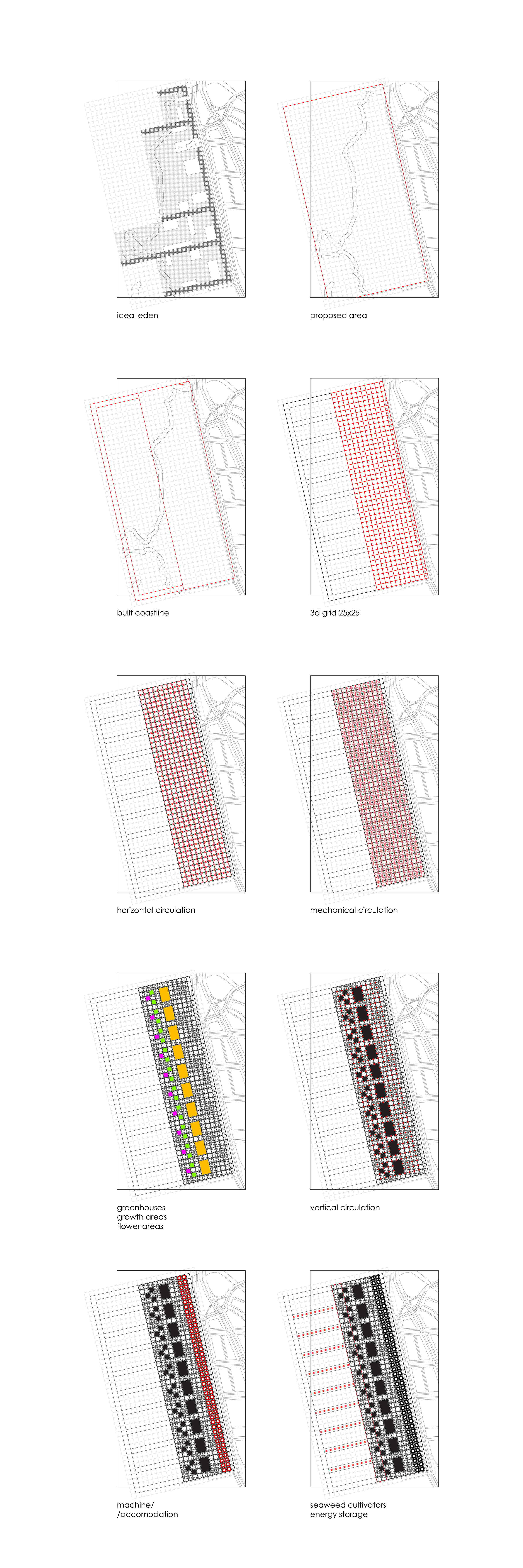 ideal eden

proposed area

built coastline

3d grid 25x25

horizontal circulation

mechanical circulation

greenhouses
growth areas
flower areas

vertical circulation

machine/
/accomodation

seaweed cultivators
energy storage