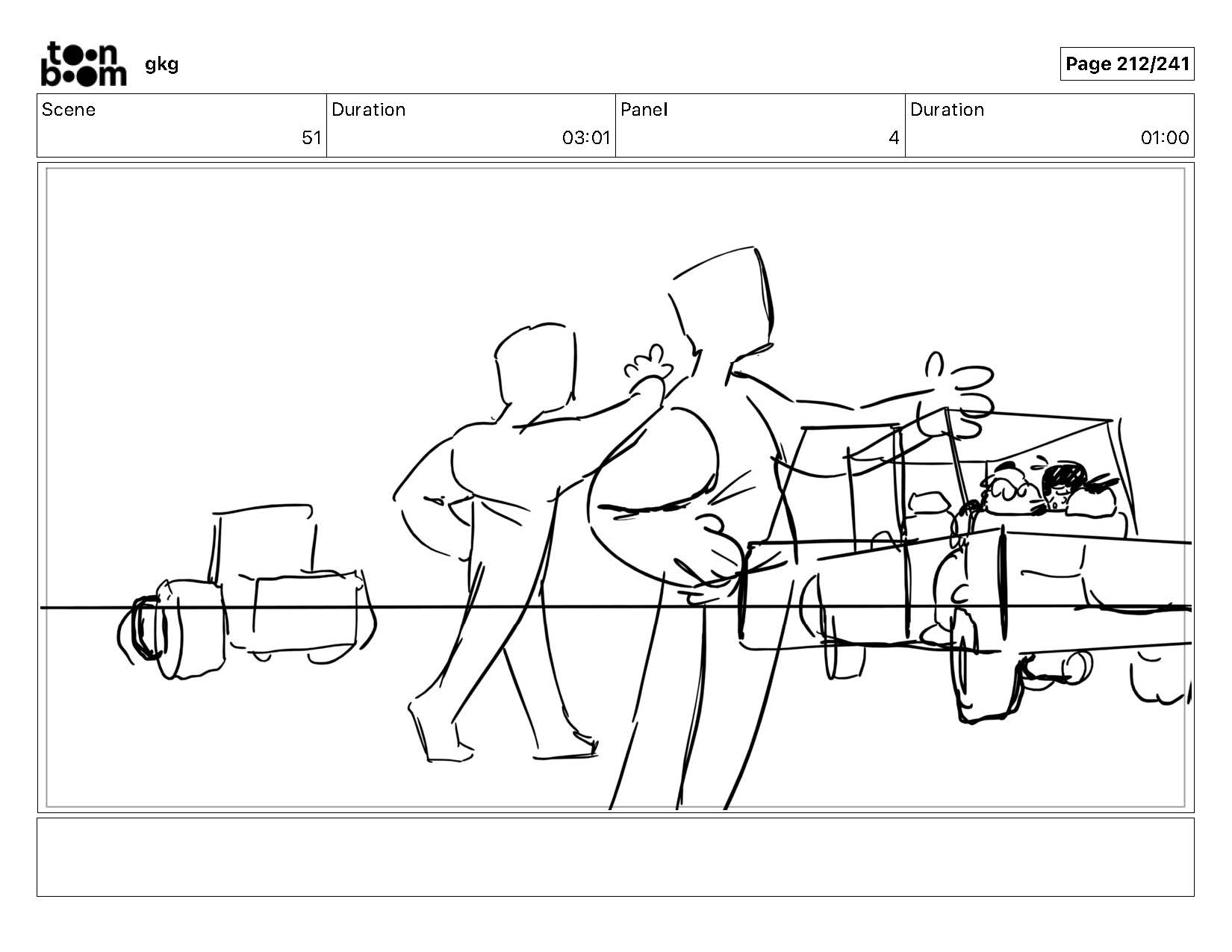 toon boom gkg

Page 212/241

| Scene | Duration | Panel | Duration |
|---|---|---|---|
| 51 | 03:01 | 4 | 01:00 |