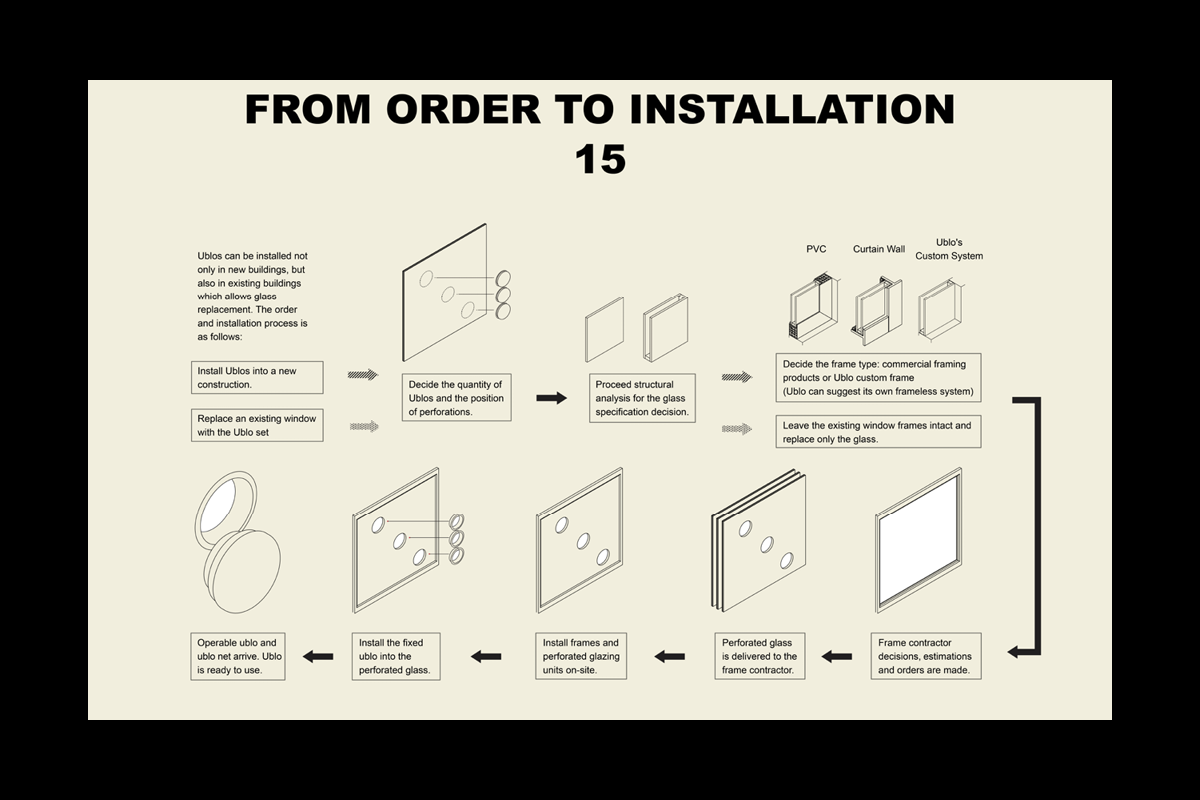 FROM ORDER TO INSTALLATION
15

Ublos can be installed not only in new buildings, but also in existing buildings which allows glass replacement. The order and installation process is as follows:

Install Ublos into a new construction.

Replace an existing window with the Ublo set

Decide the quantity of Ublos and the position of perforations.

Proceed structural analysis for the glass specification decision.

PVC

Curtain Wall

Ublo's Custom System

Decide the frame type: commercial framing products or Ublo custom frame (Ublo can suggest its own frameless system)

Leave the existing window frames intact and replace only the glass.

Frame contractor decisions, estimations and orders are made.

Perforated glass is delivered to the frame contractor.

Install frames and perforated glazing units on-site.

Install the fixed ublo into the perforated glass.

Operable ublo and ublo net arrive. Ublo is ready to use.