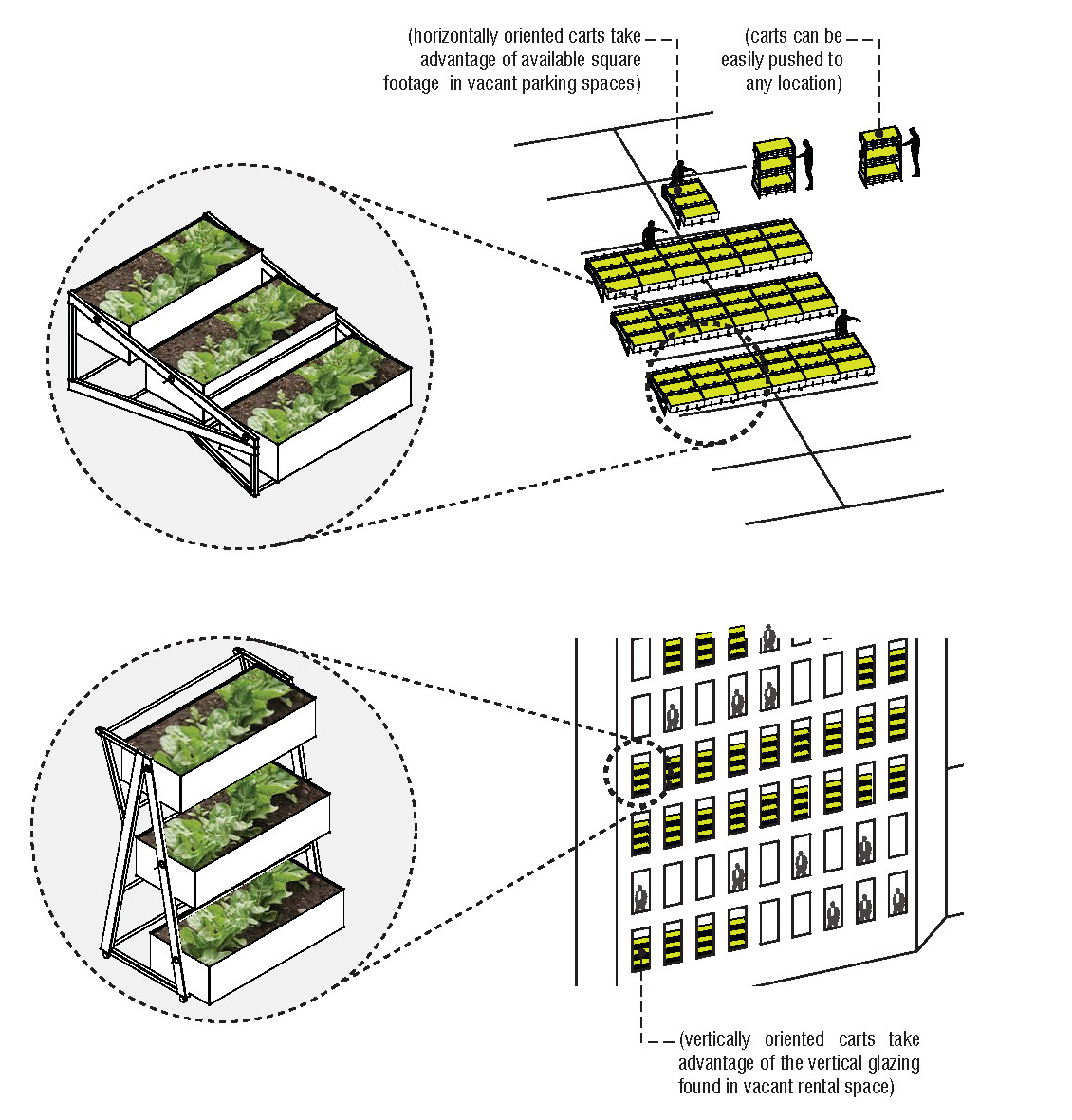 (horizontally oriented carts take advantage of available square footage in vacant parking spaces)

(carts can be easily pushed to any location)

(vertically oriented carts take advantage of the vertical glazing found in vacant rental space)