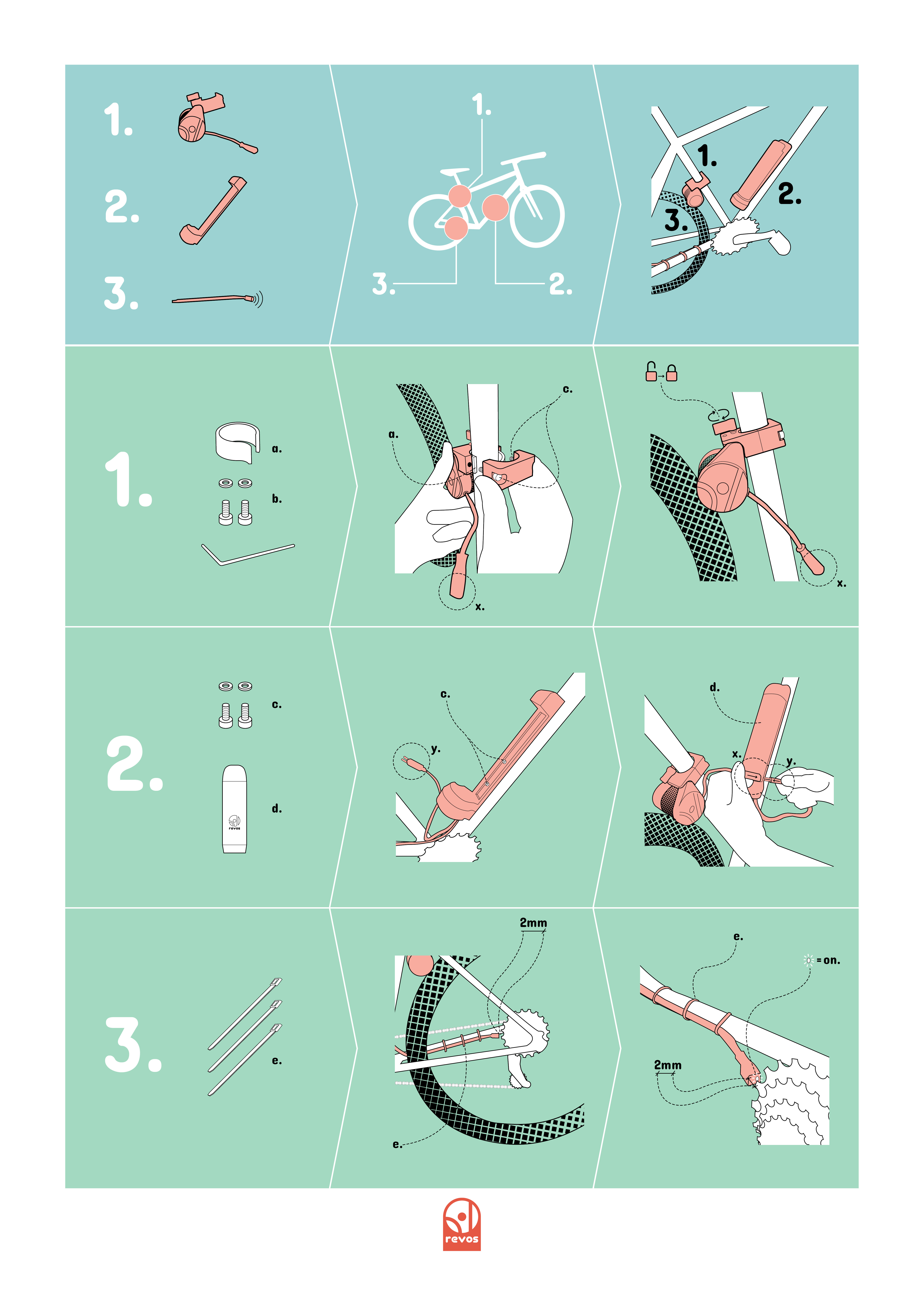 1.
2.
3.

1.
3.
2.

1.
2.
3.

1.
a.
b.

a.
c.
x.

x.

2.
c.
d.
revos

c.
y.

d.
x.
y.

3.
e.

2mm
e.

e.
= on.
2mm

revos