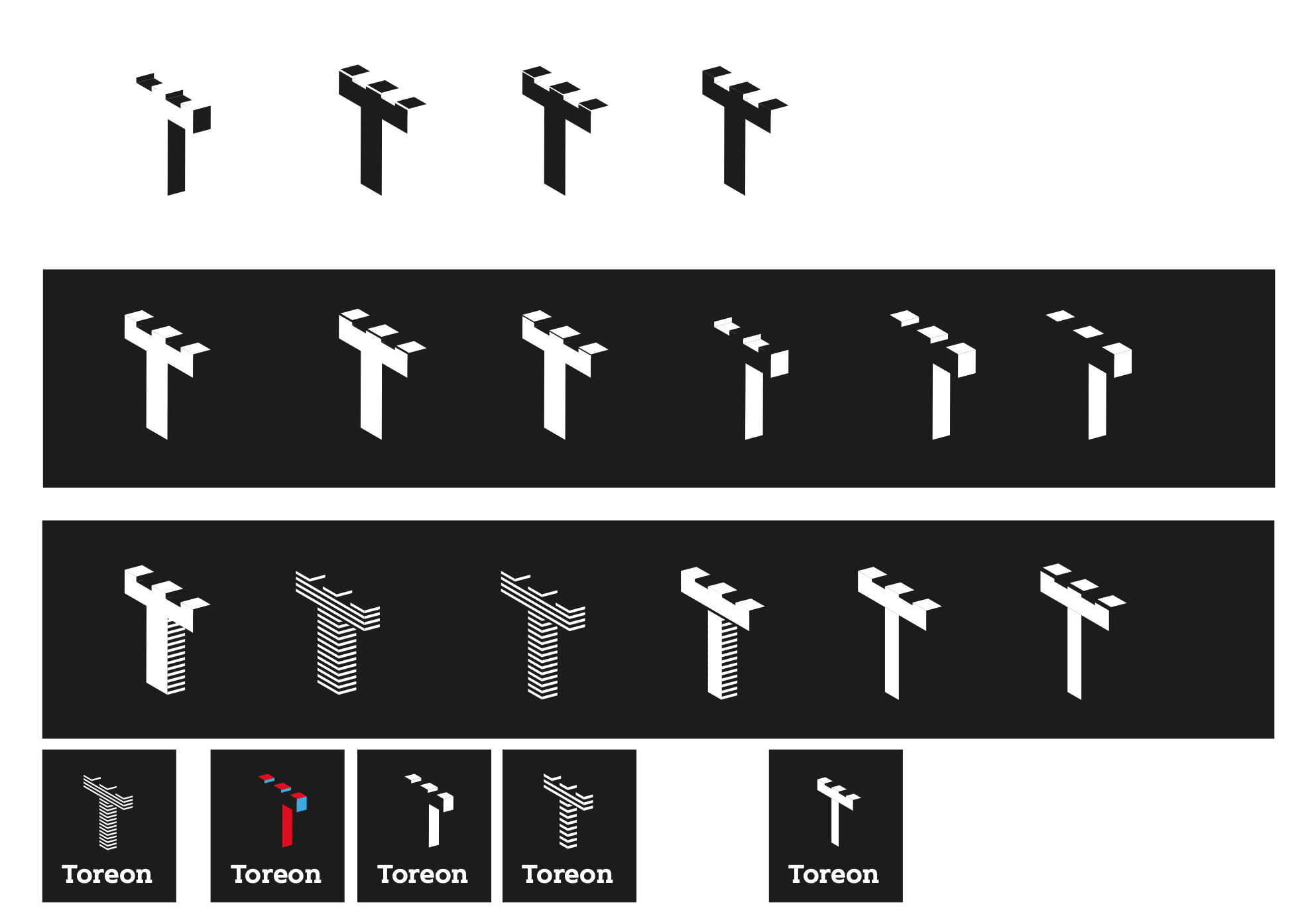 Toreon

Toreon

Toreon

Toreon

Toreon