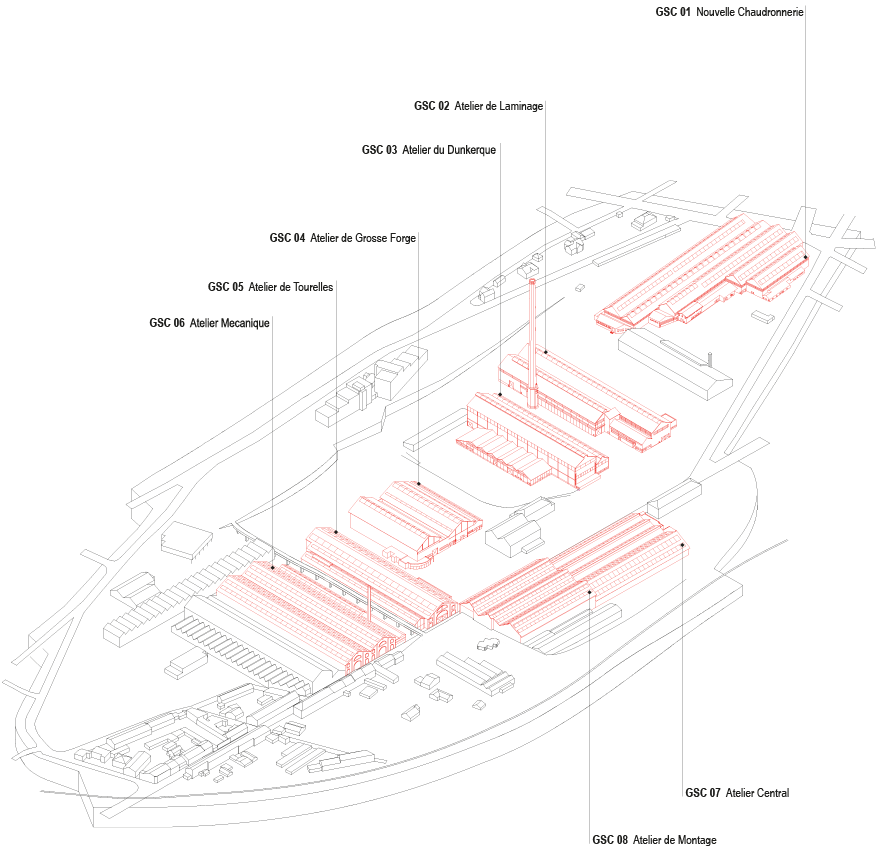 GSC 01 Nouvelle Chaudronnerie

GSC 02 Atelier de Laminage

GSC 03 Atelier du Dunkerque

GSC 04 Atelier de Grosse Forge

GSC 05 Atelier de Tourelles

GSC 06 Atelier Mecanique

GSC 07 Atelier Central

GSC 08 Atelier de Montage