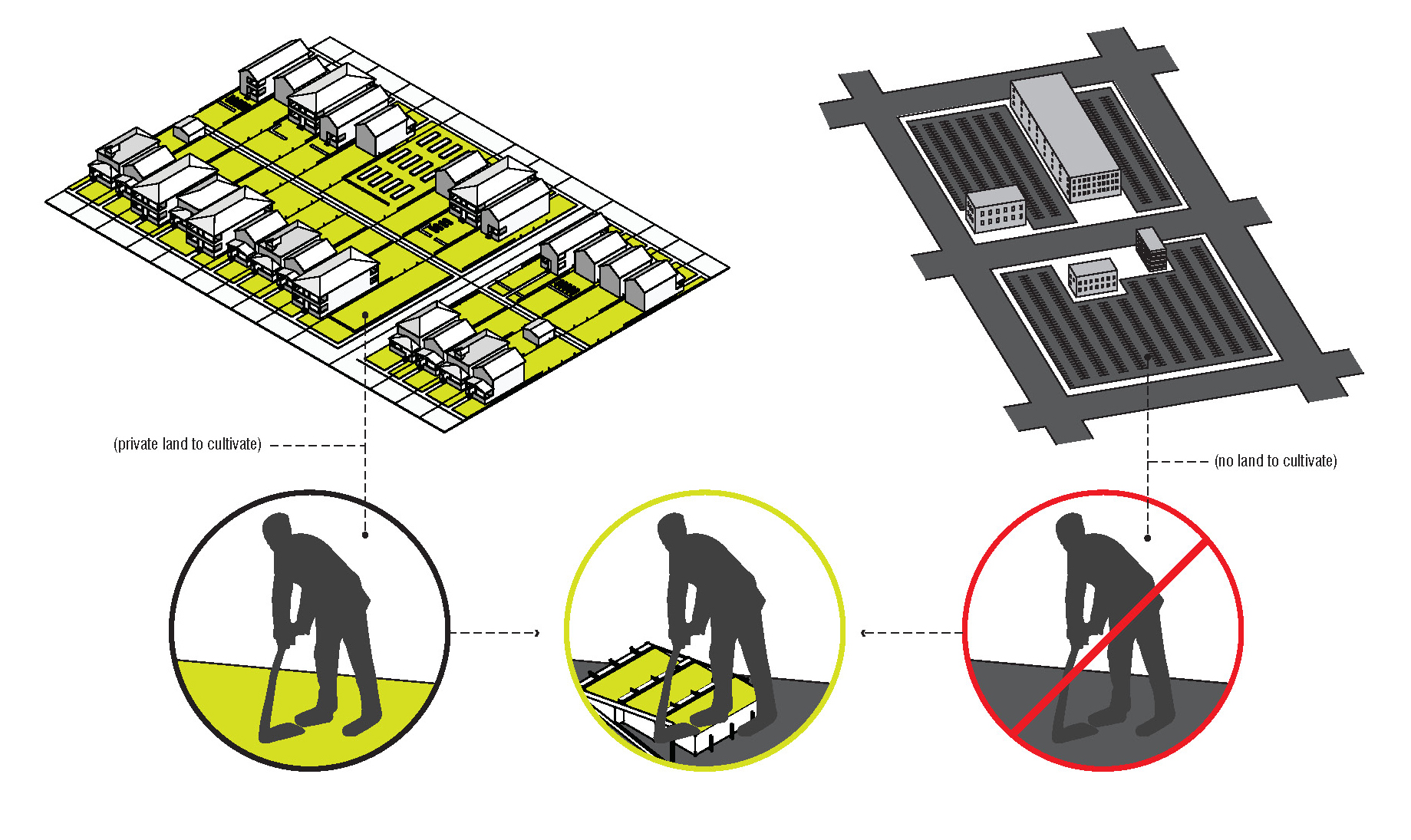 (private land to cultivate)

(no land to cultivate)