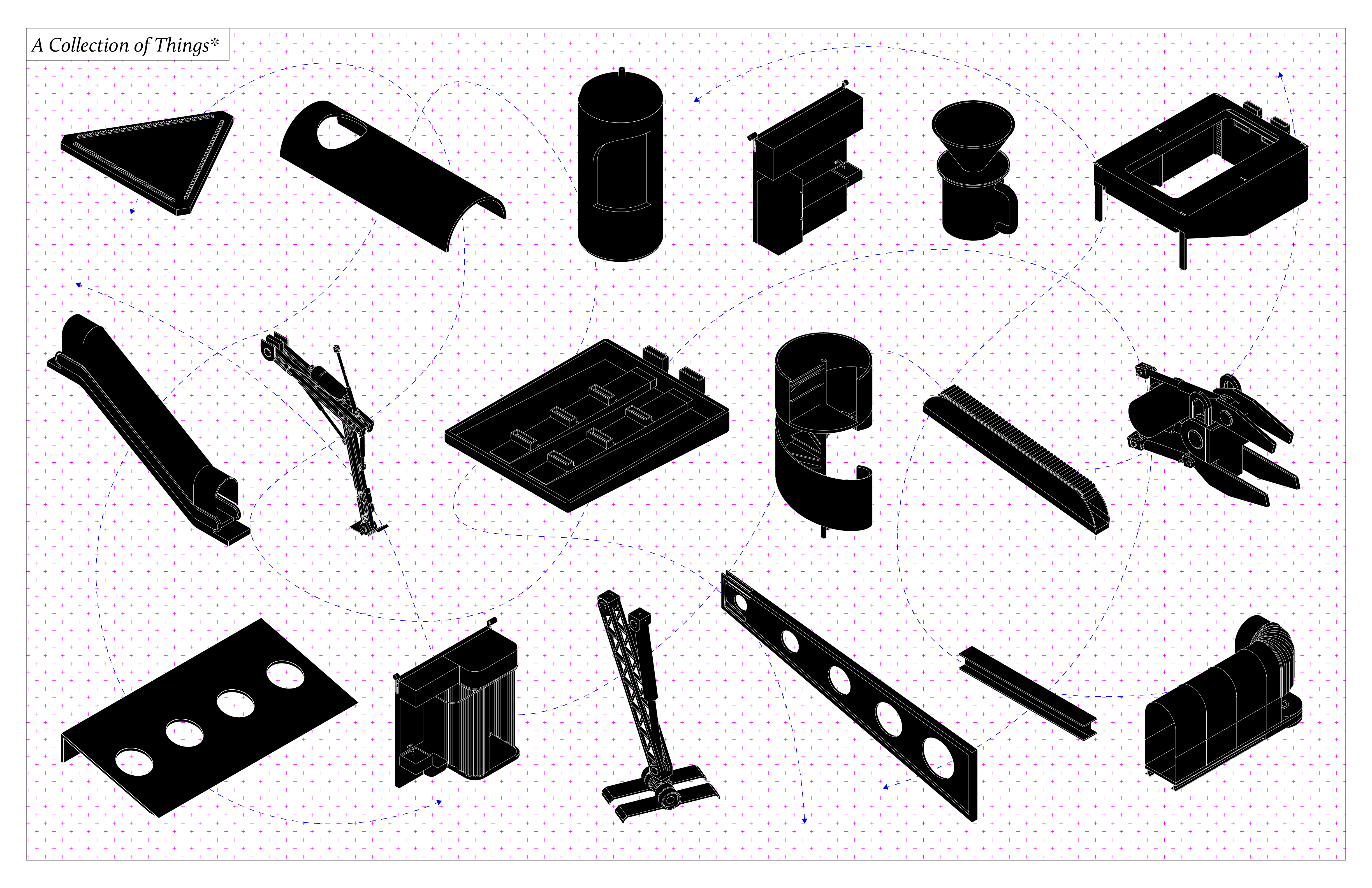 A Collection of Things*